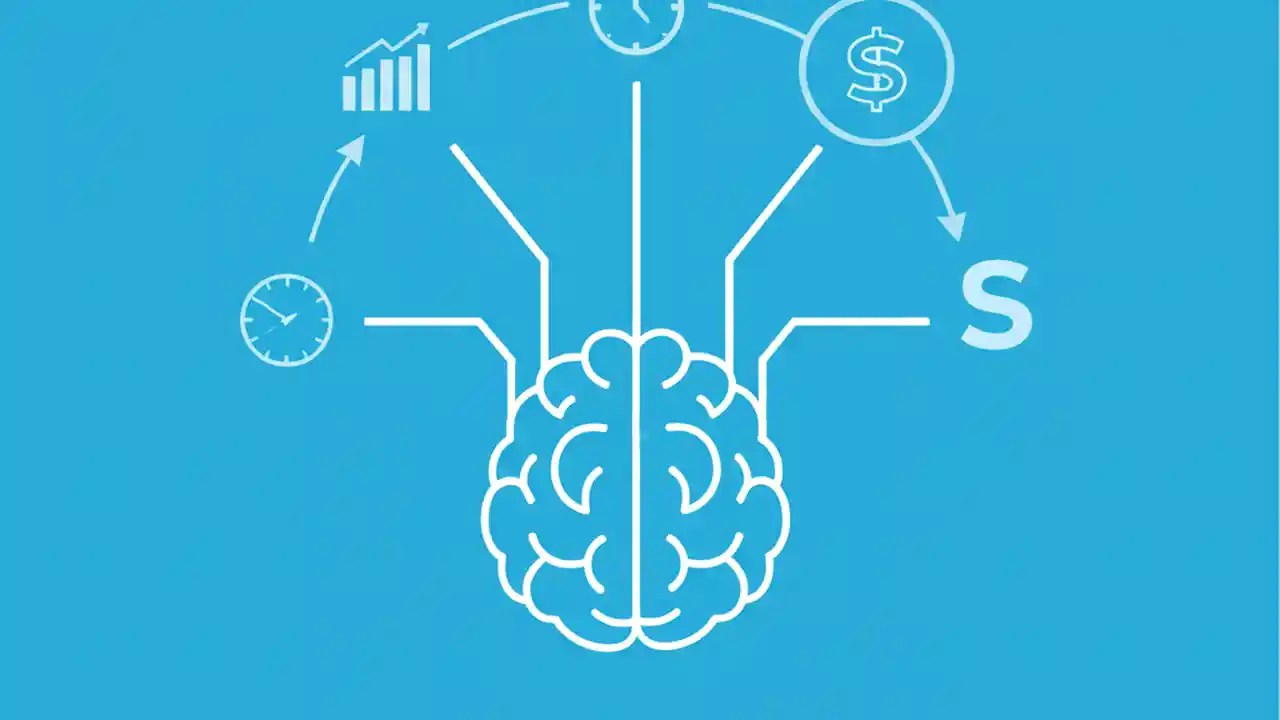 $
S