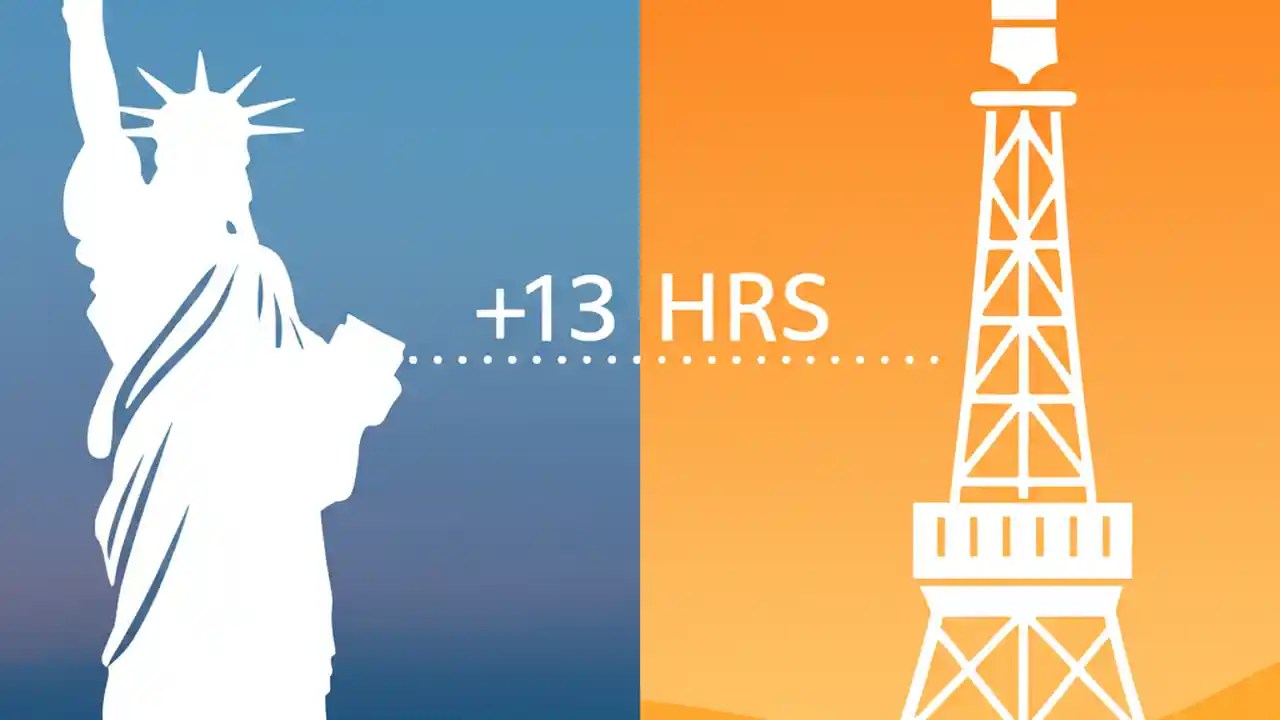 +13 HRS