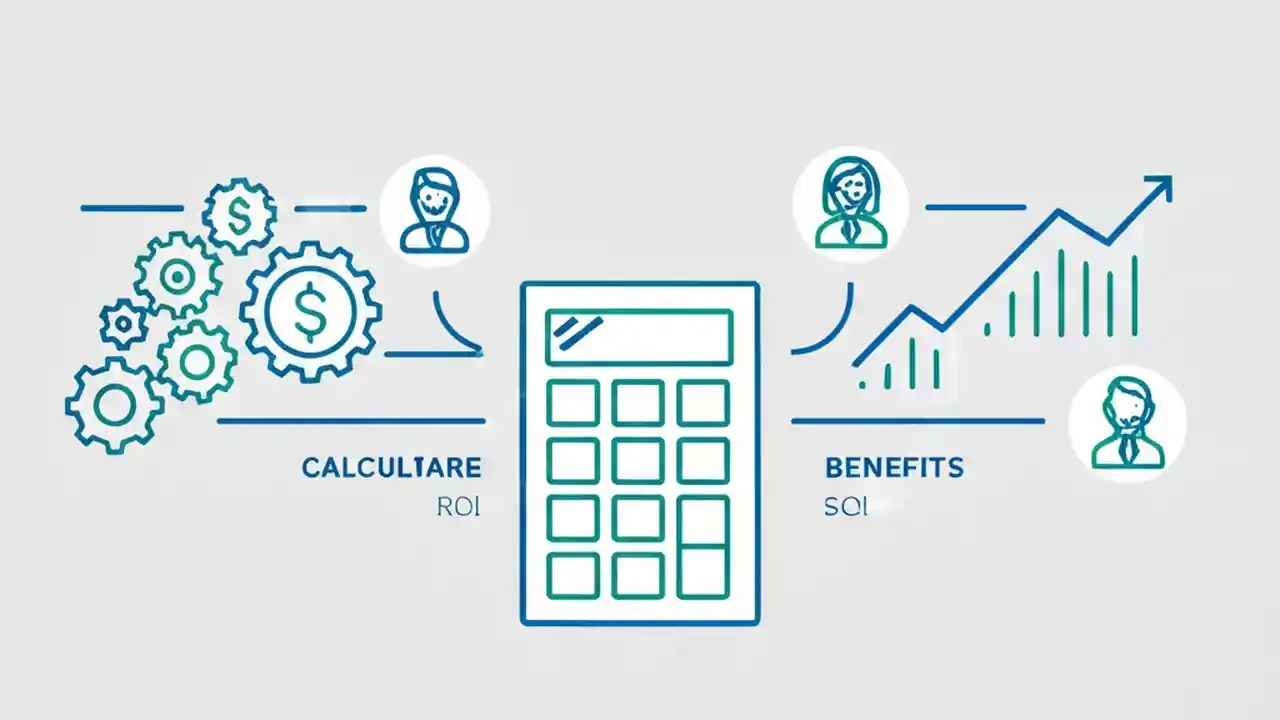 $
$
CALCULTARE
ROI
BENEFITS
SOI