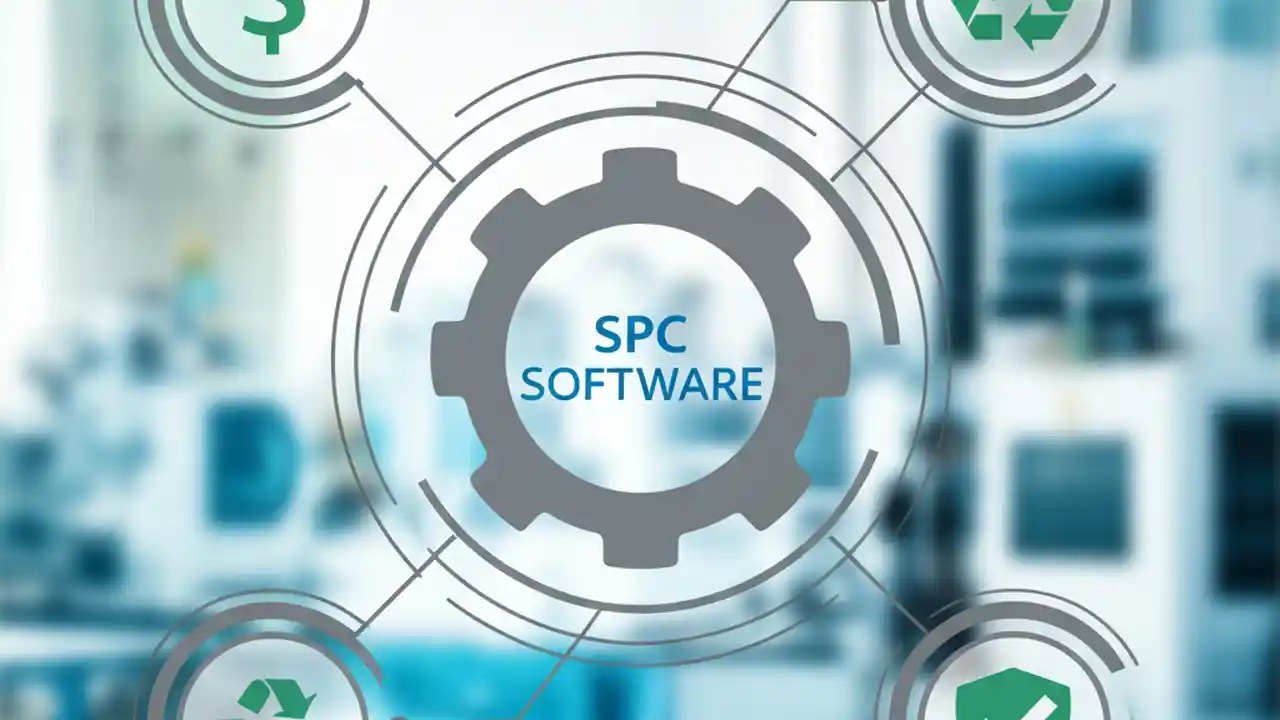 SPC
SOFTWARE