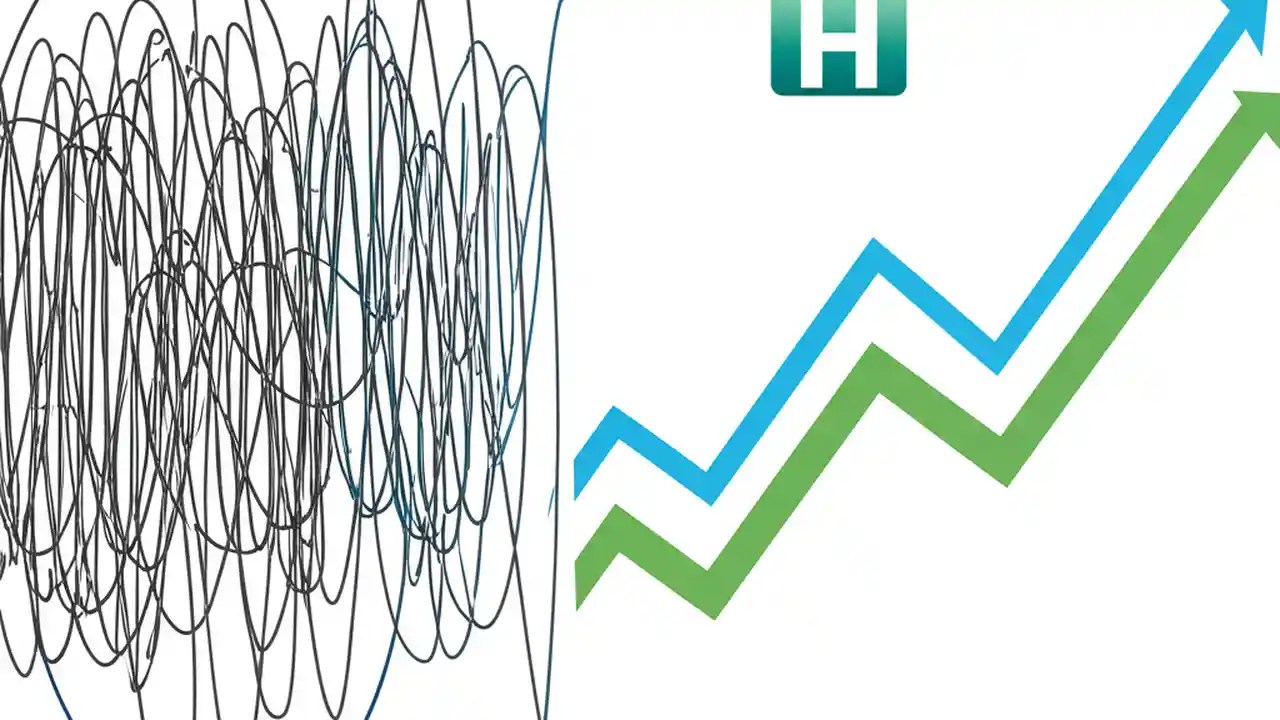 H