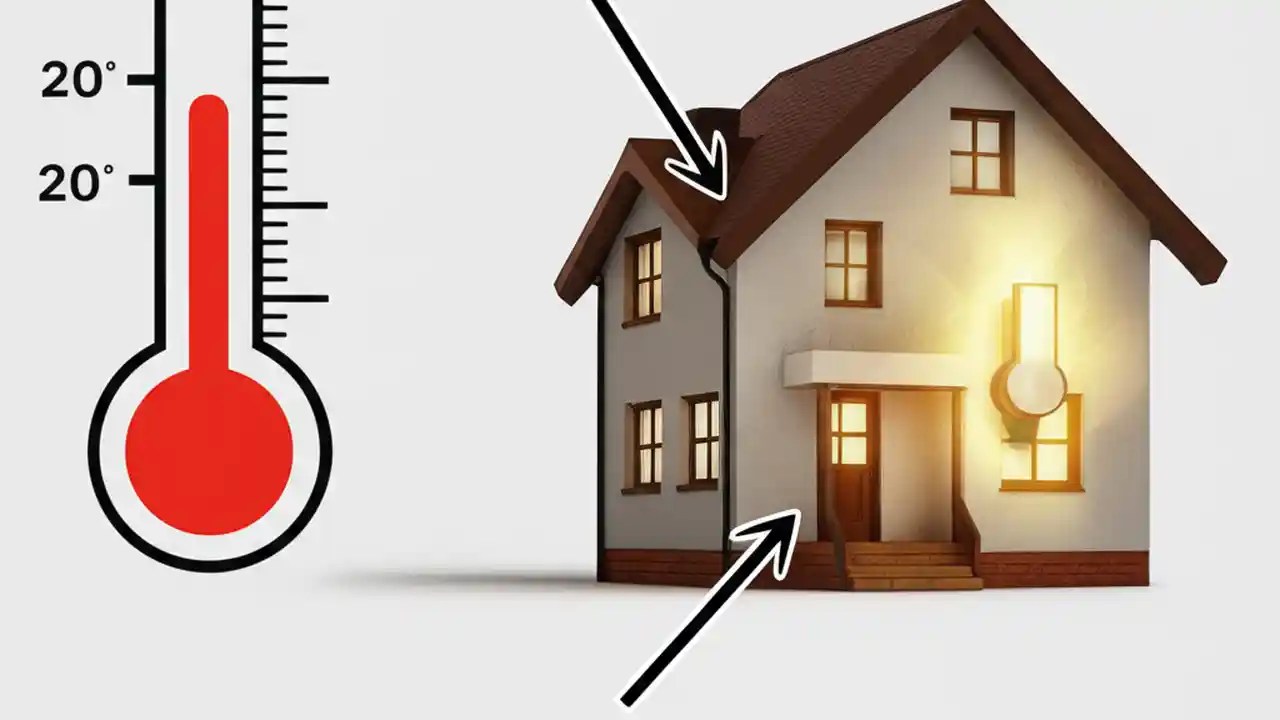 20°
20°