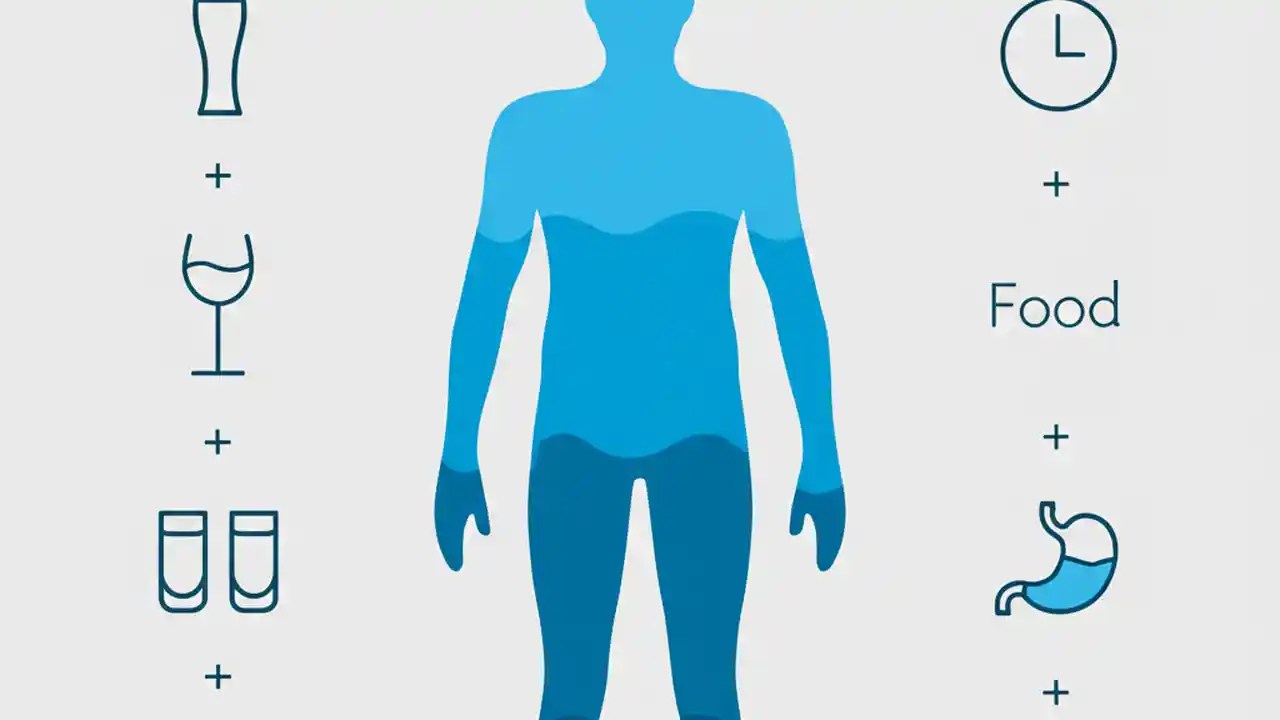 +
+
+
+
Food
+
+