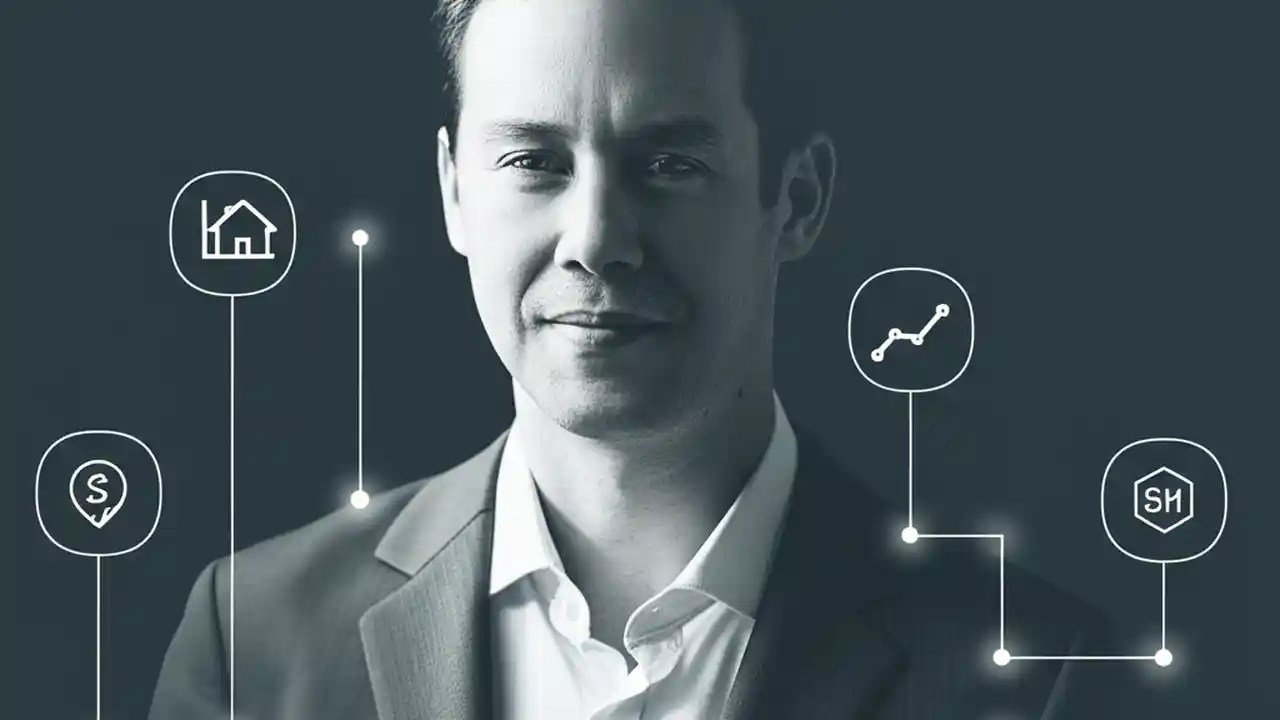 S

SM