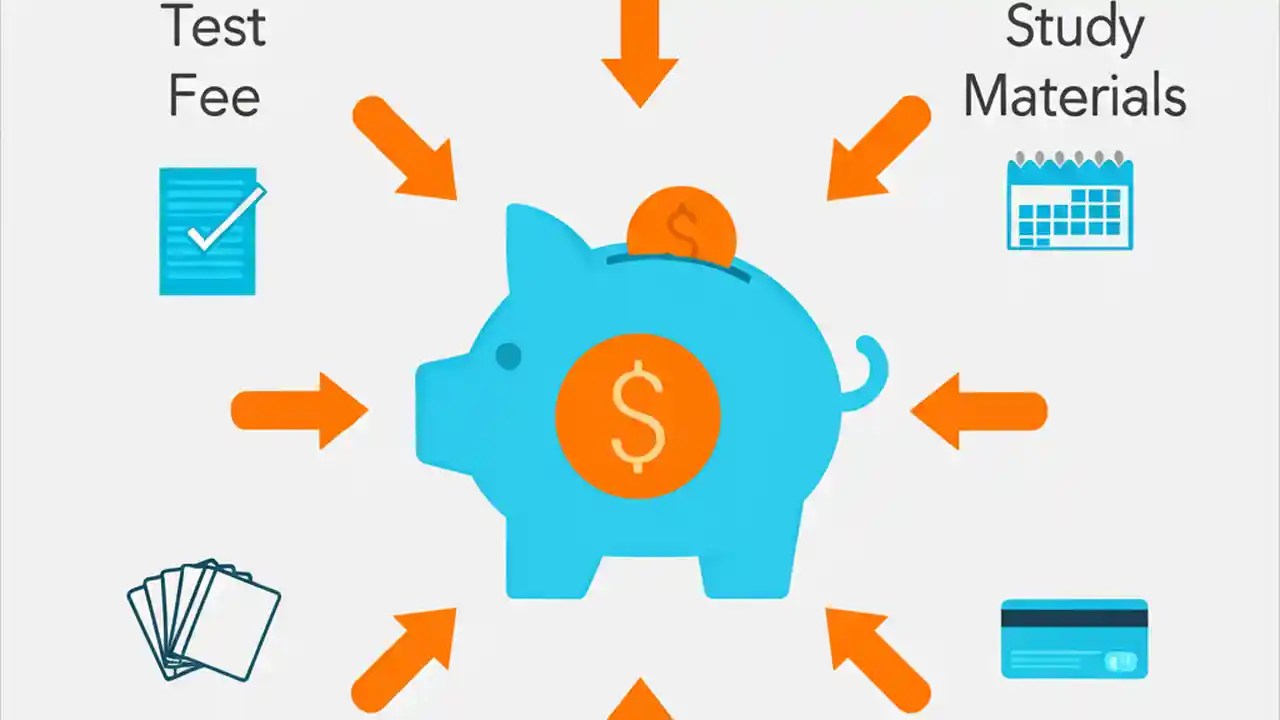 Test Fee

Study Materials

$

$