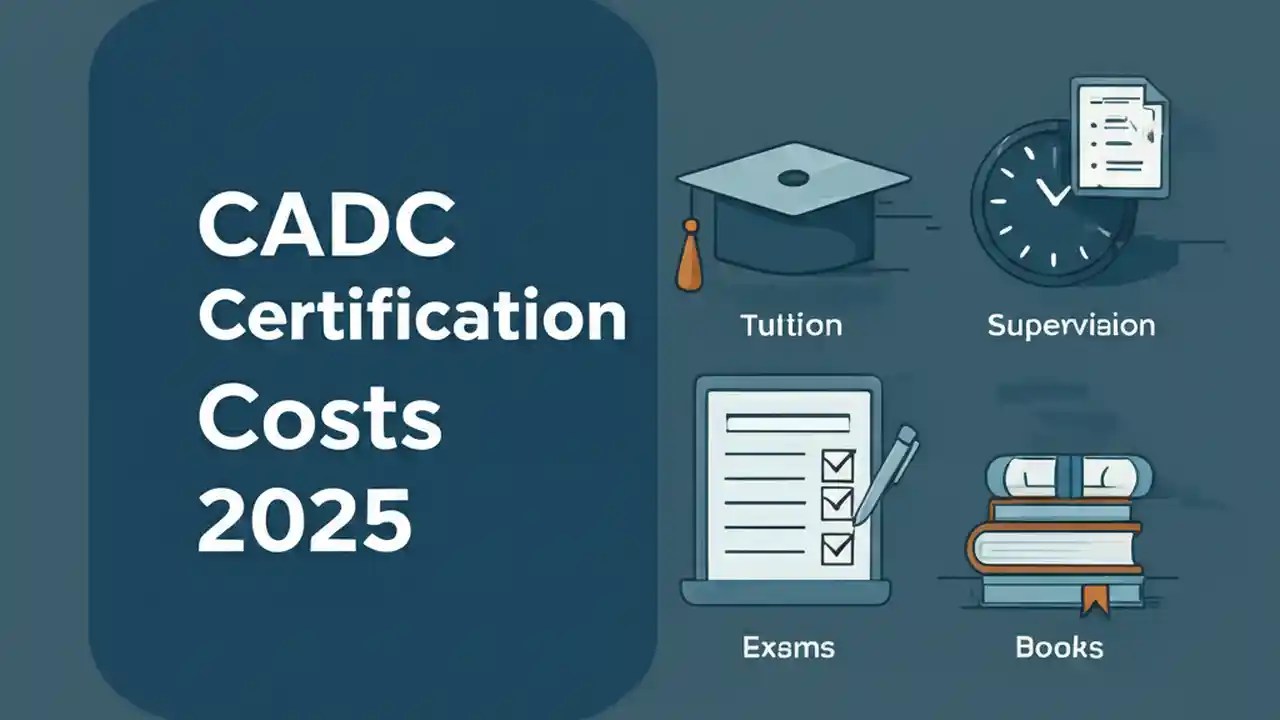 CADC Certification Costs 2025

Tultion

Superviaion

Exsms

Books