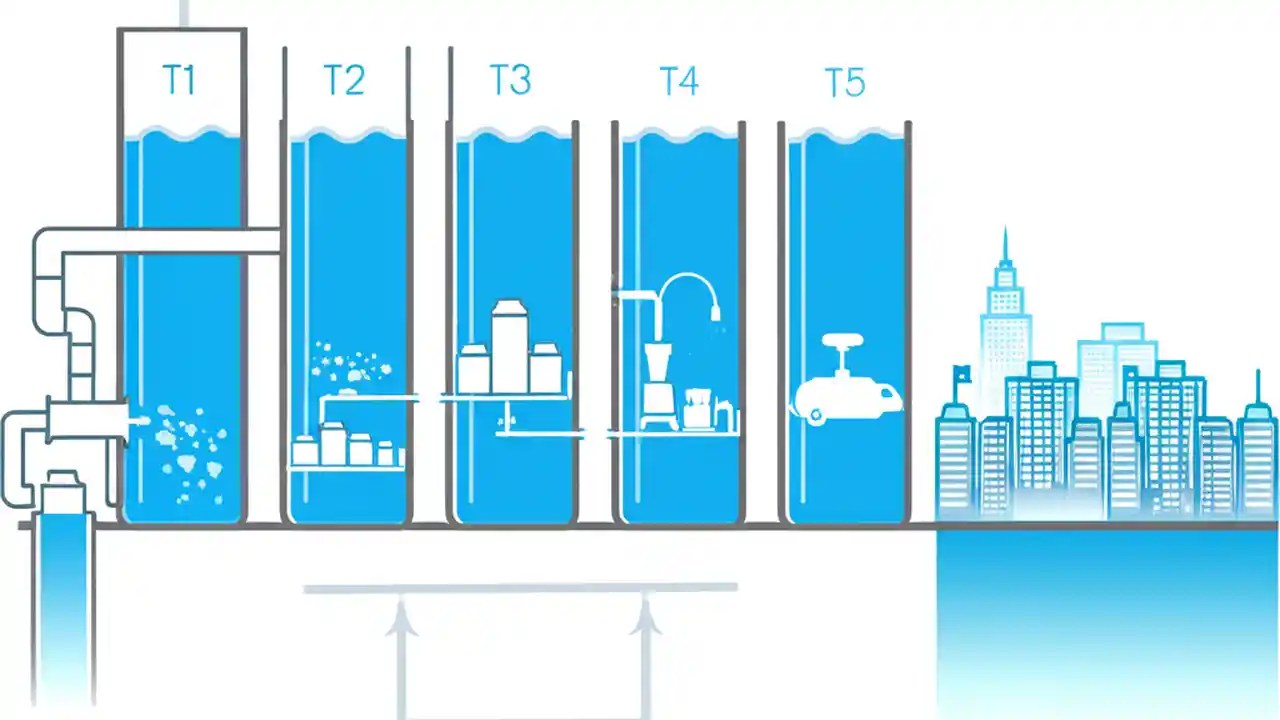 T1

T2

T3

T4

T5