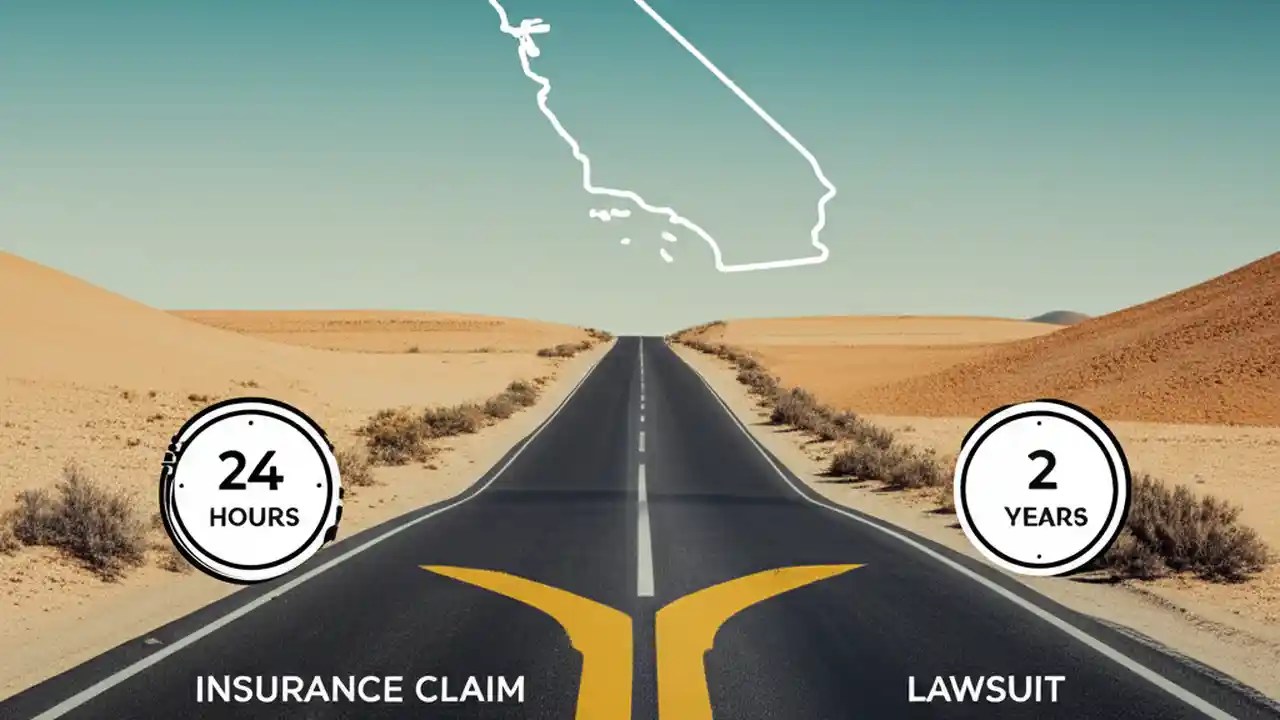 24
HOURS

2
YEARS

INSURANCE CLAIM

LAWSUIT