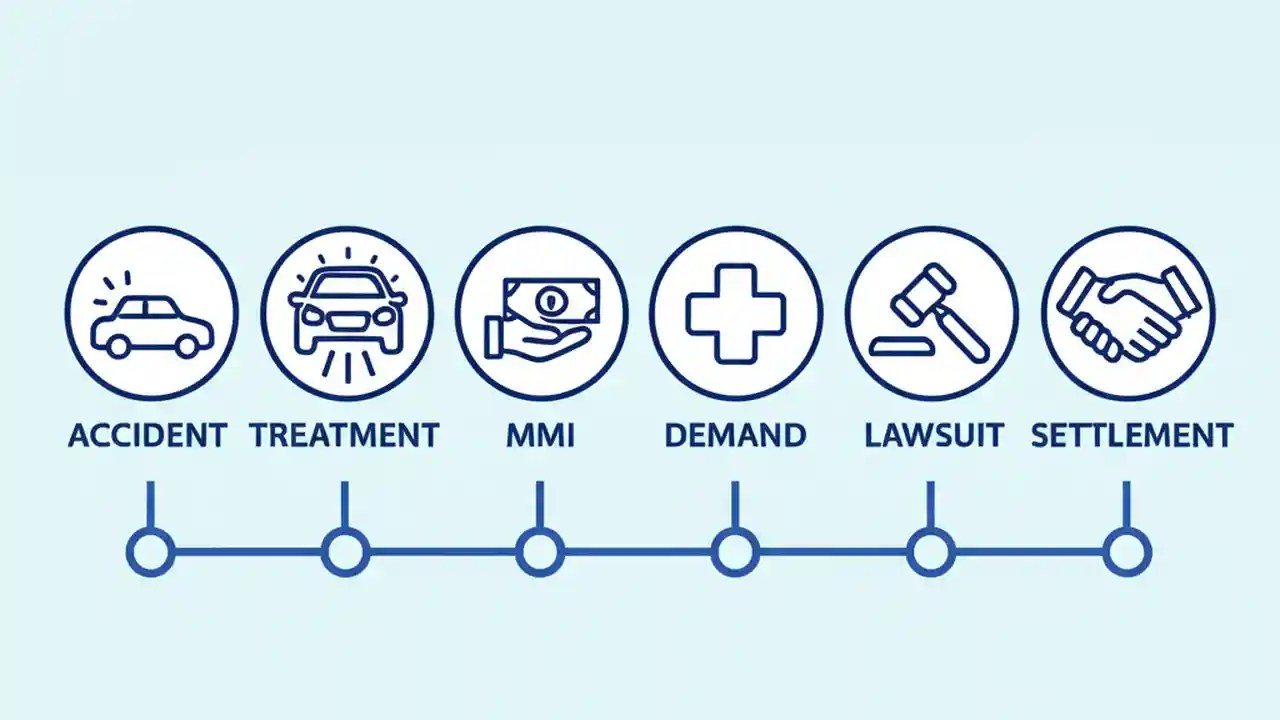 ACCIDENT TREATMENT MMI DEMAND LAWSUIT SETTLEMENT