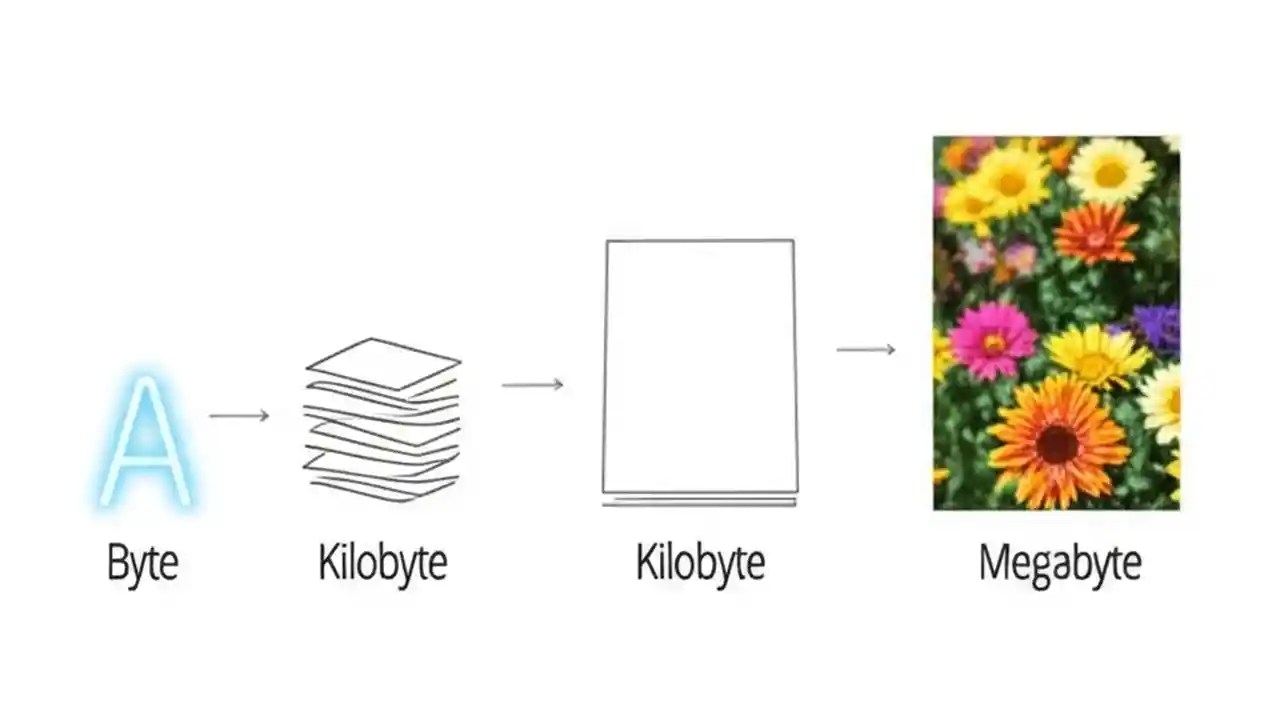 A

Byte

Kilobyte

Kilobyte

Megabyte