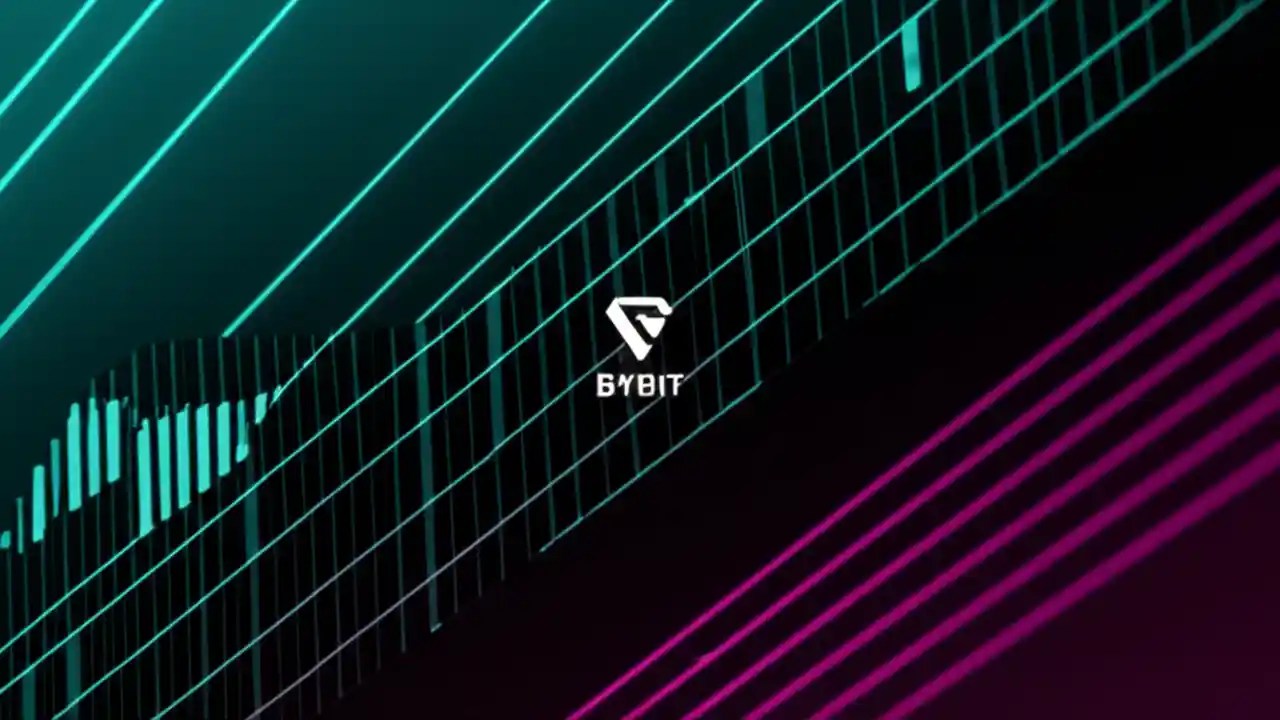 BYBIT