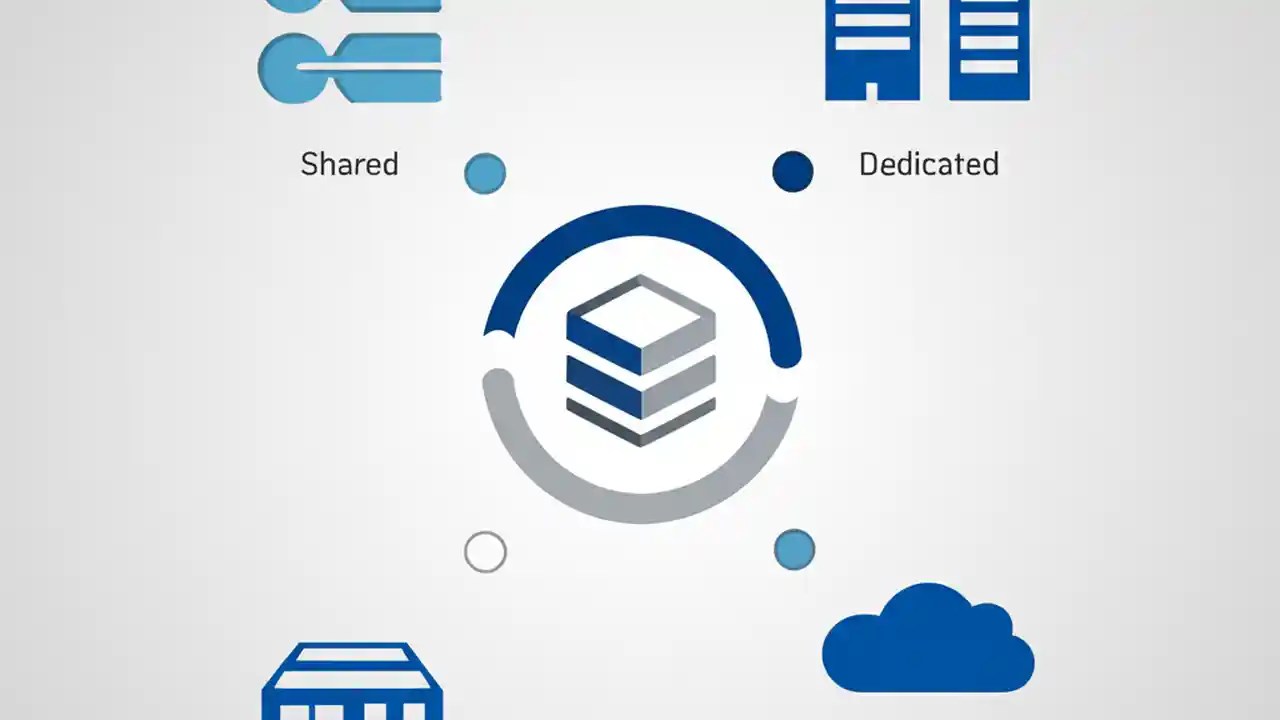 Shared

Dedicated