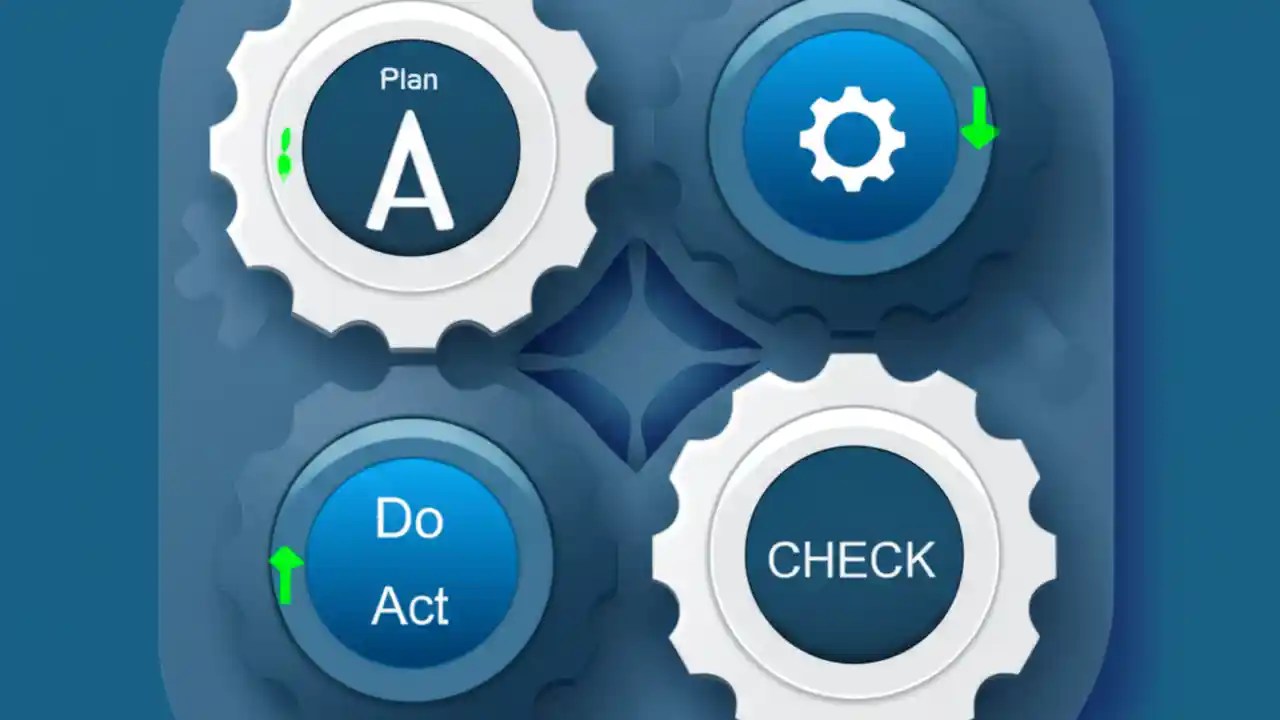 Plan
A

Do
Act

CHECK