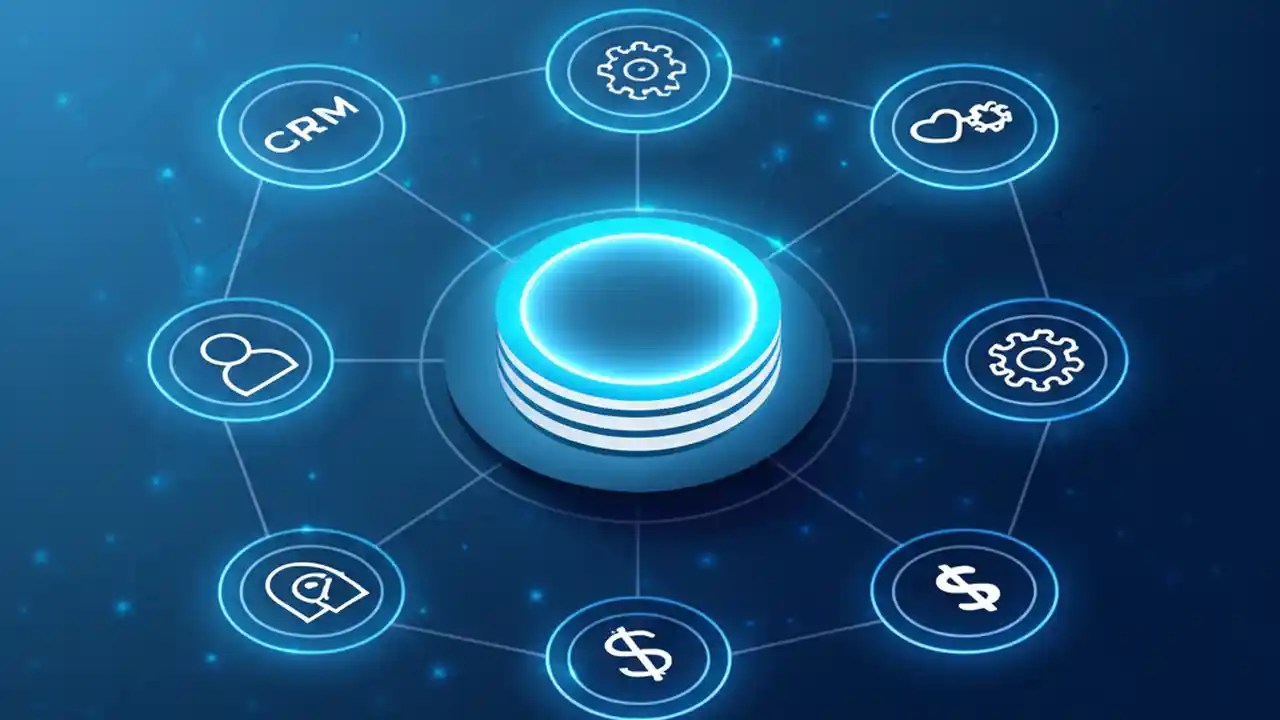 CRM
$
$