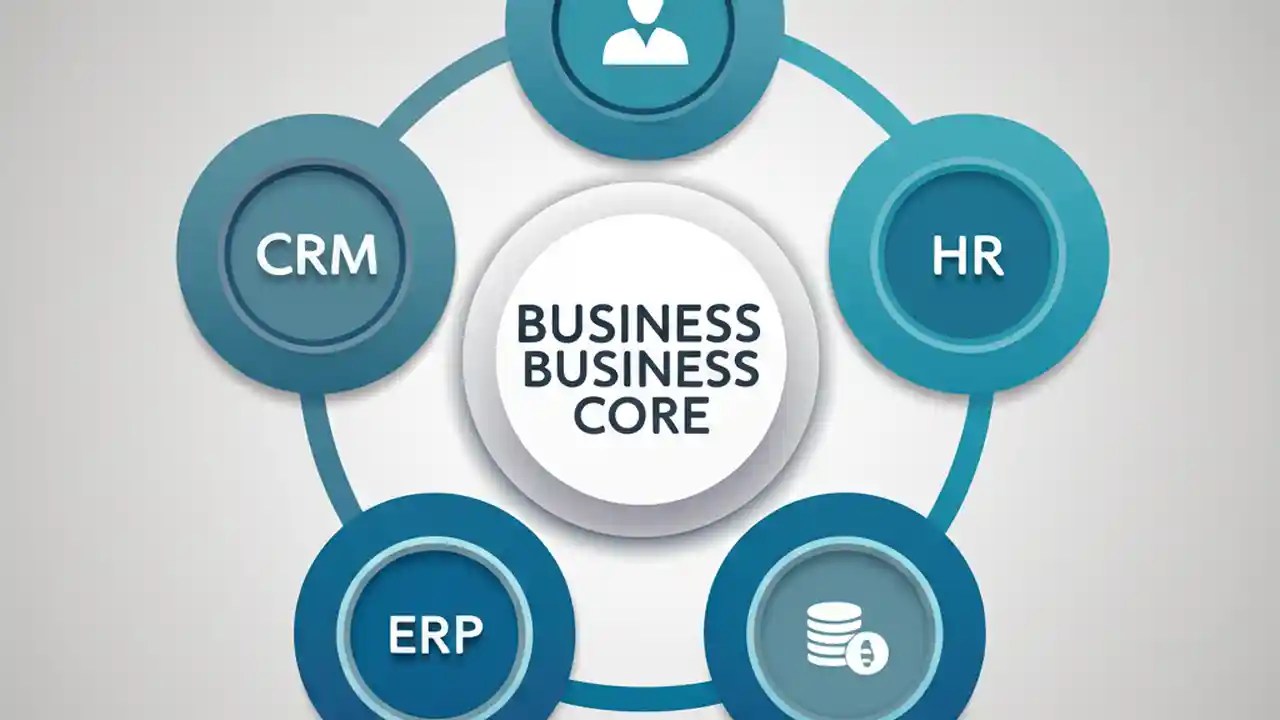 CRM

HR

BUSINESS
BUSINESS
CORE

ERP