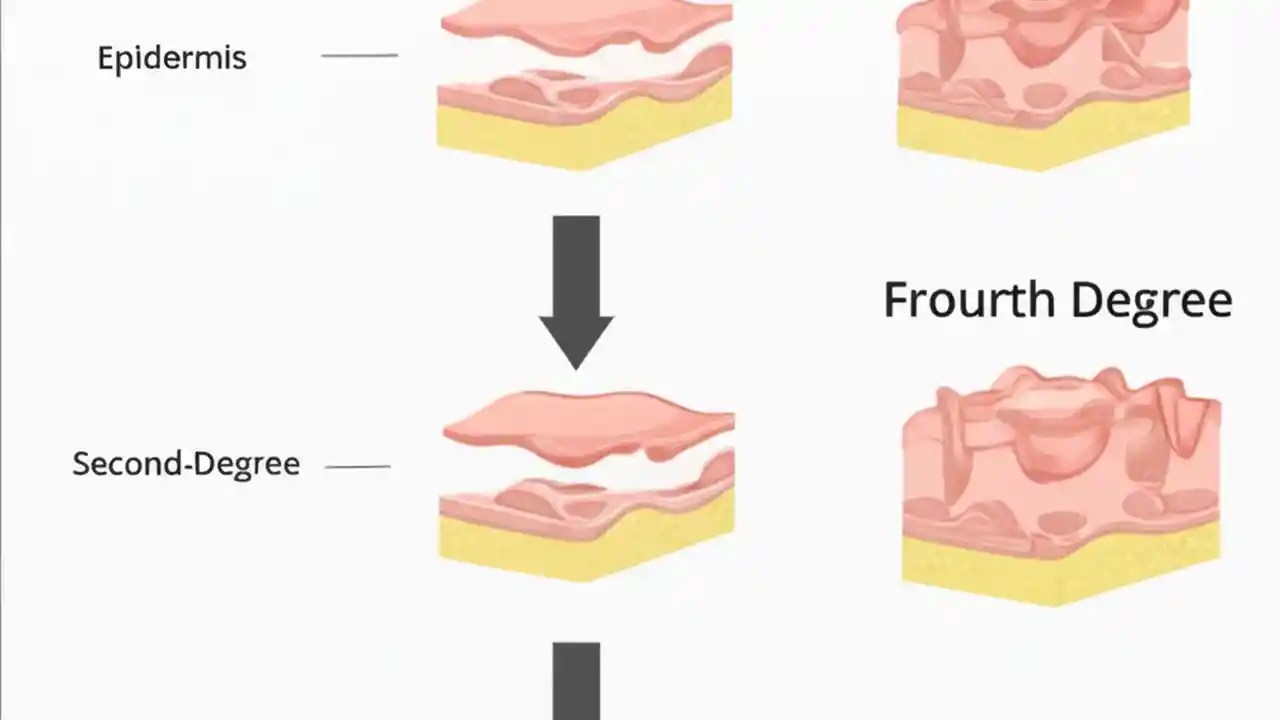 Epidermis

Frourth Degree

Second-Degree