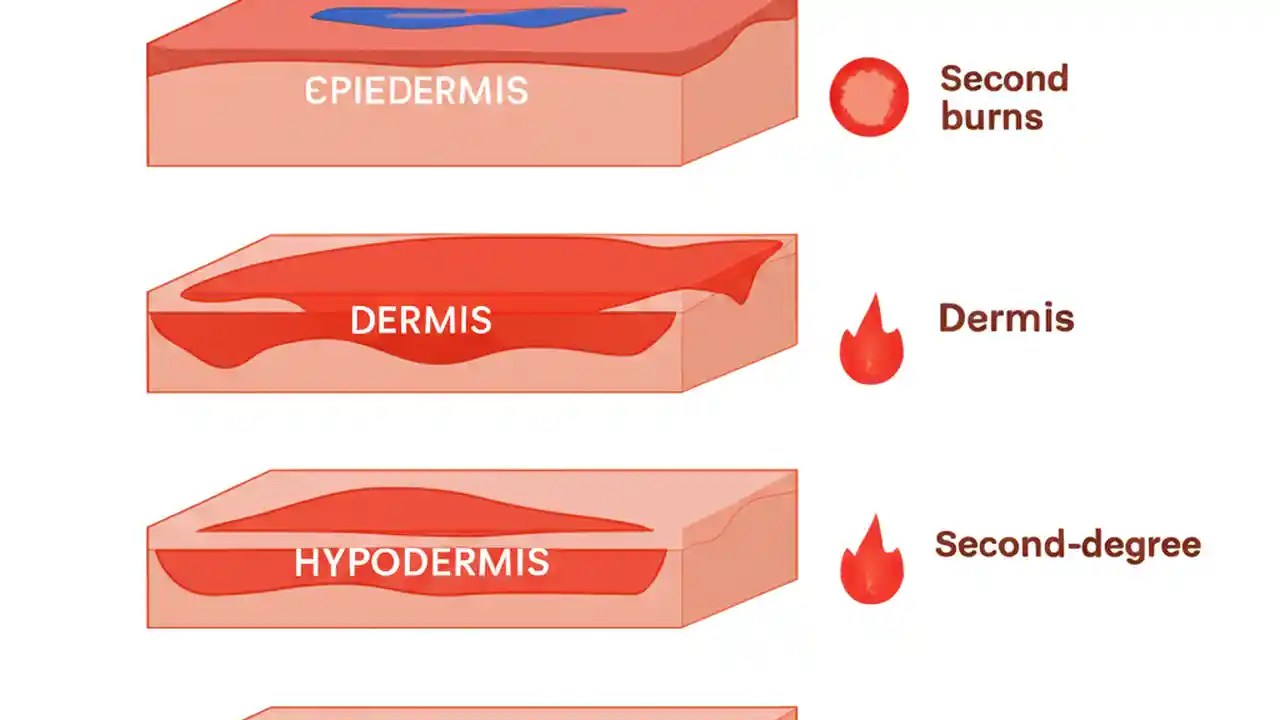 ЄPIEDERMIS

Second burns

DERMIS

Dermis

HYPODERMIS

Second-degree