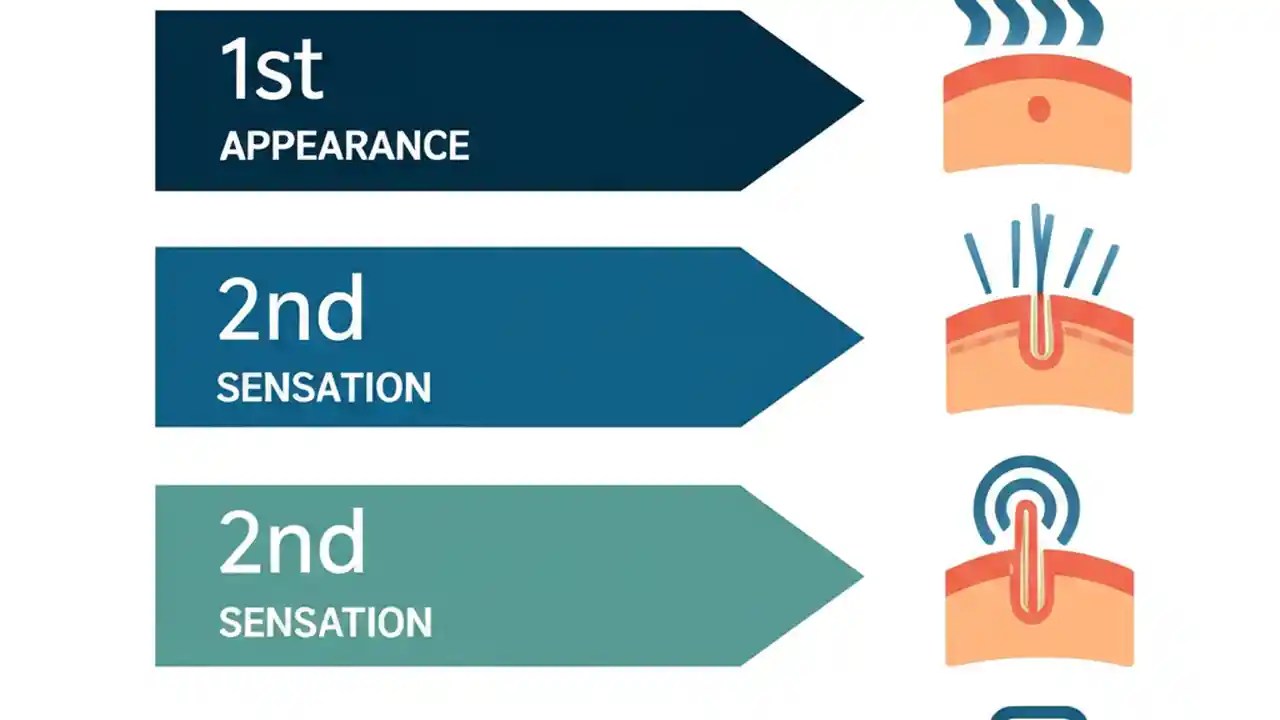 1st
APPEARANCE

2nd
SENSATION

2nd
SENSATION