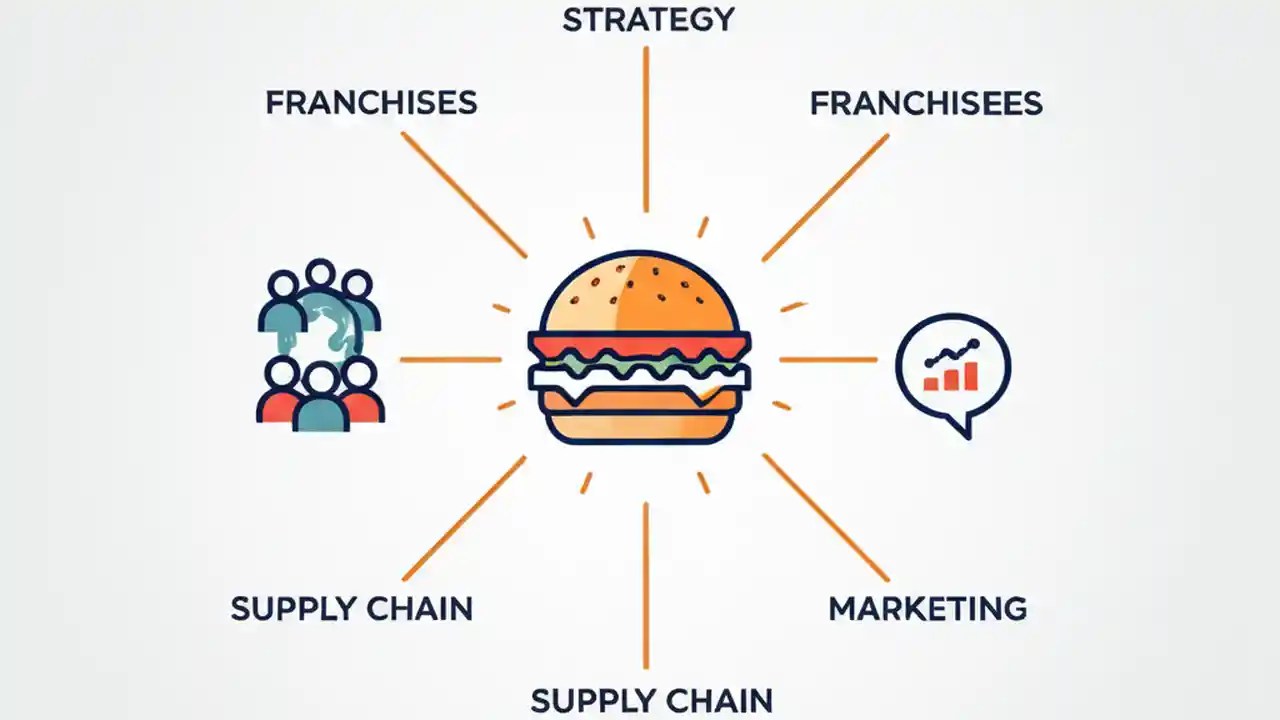 STRATEGY

FRANCHISES

FRANCHISEES

SUPPLY CHAIN

MARKETING

SUPPLY CHAIN