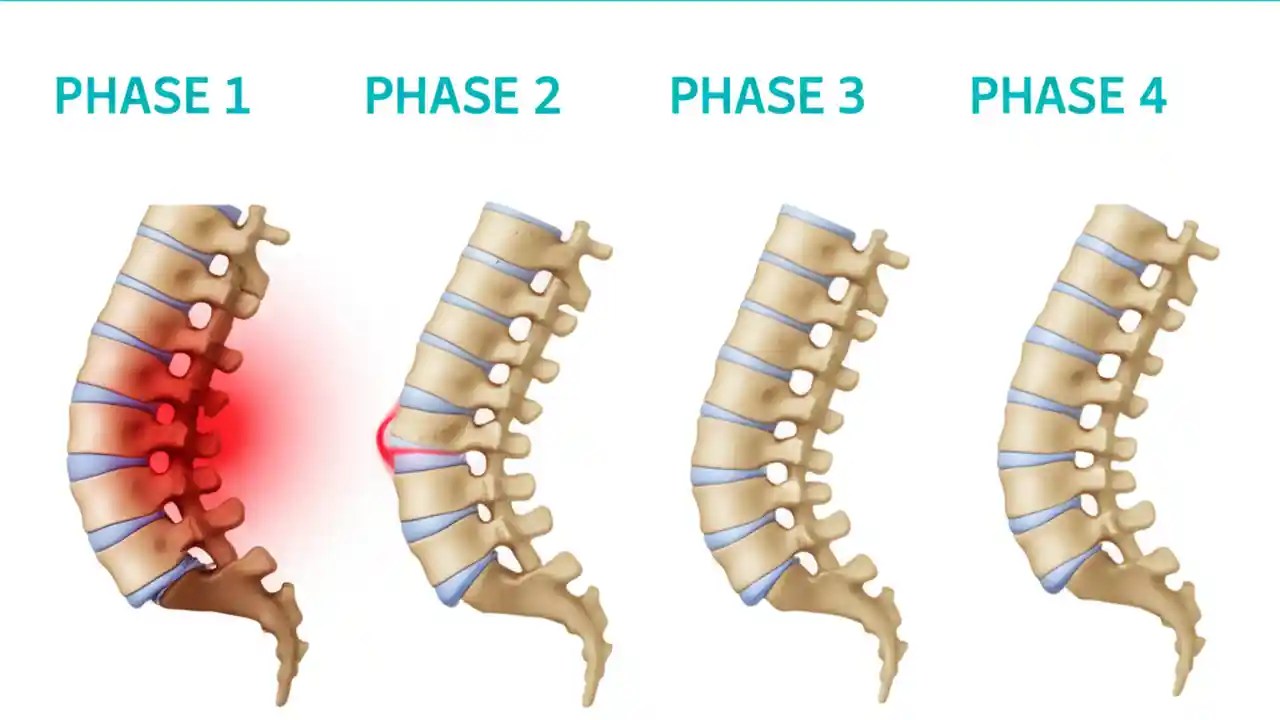 PHASE 1 PHASE 2 PHASE 3 PHASE 4