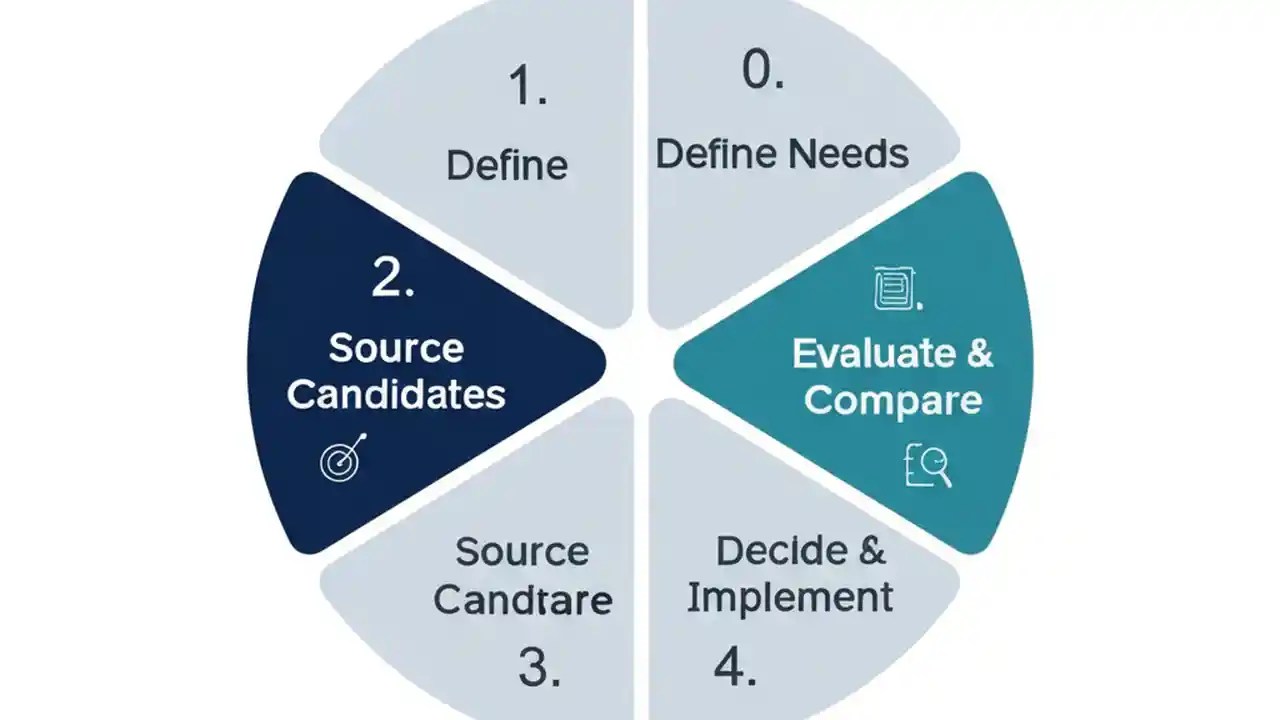 1.

Define

0.

Define Needs

2.

Source Candidates

Evaluate & Compare

Source Candtare

3.

Decide & Implement

4.