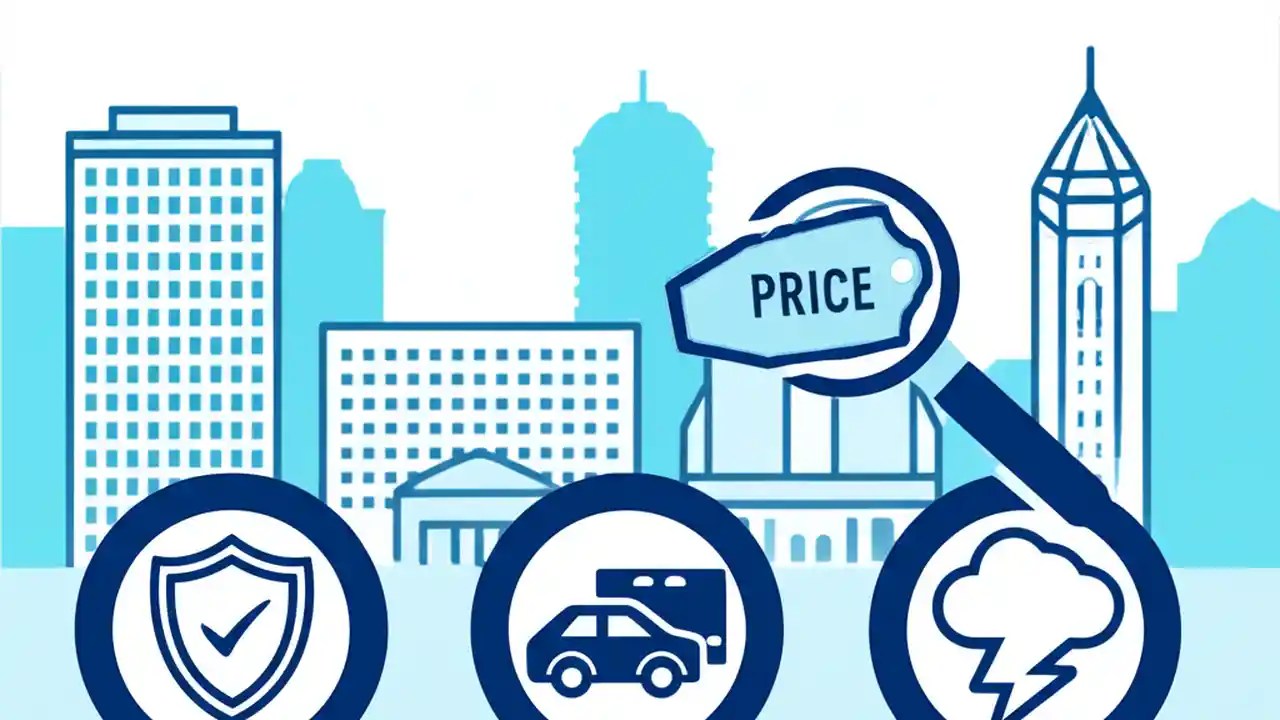 PRICE