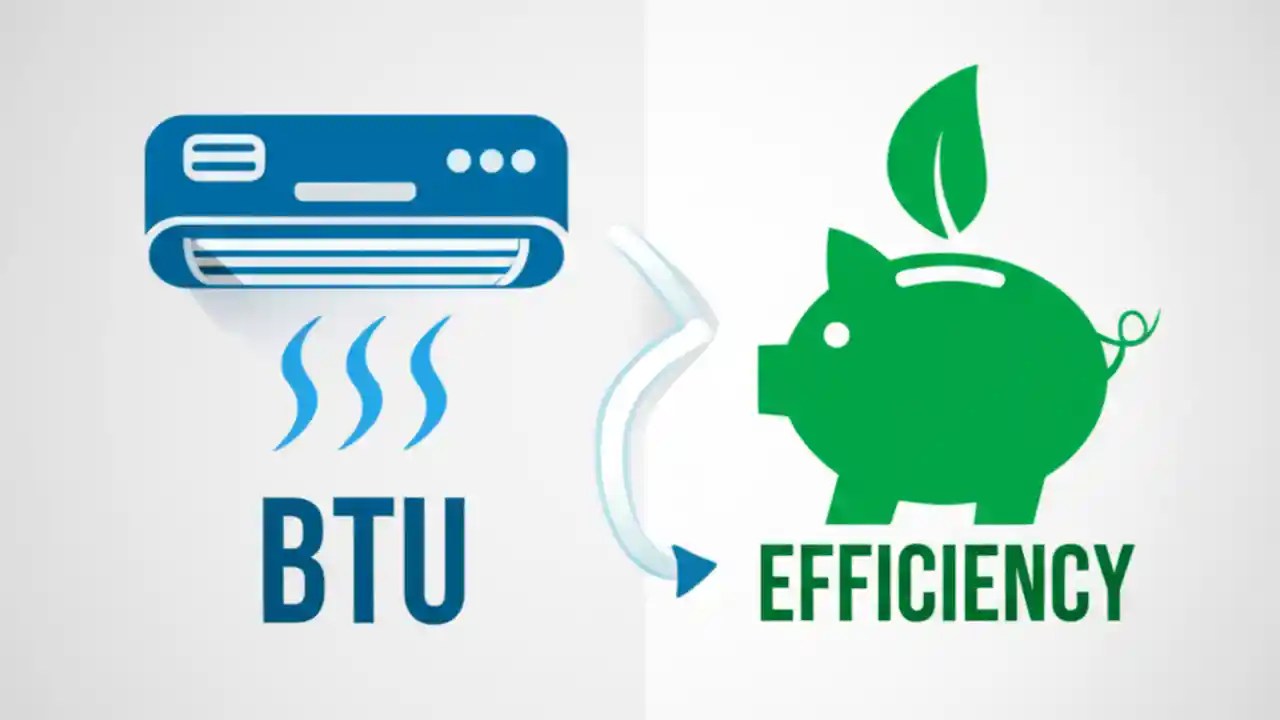 BTU

EFFICIENCY