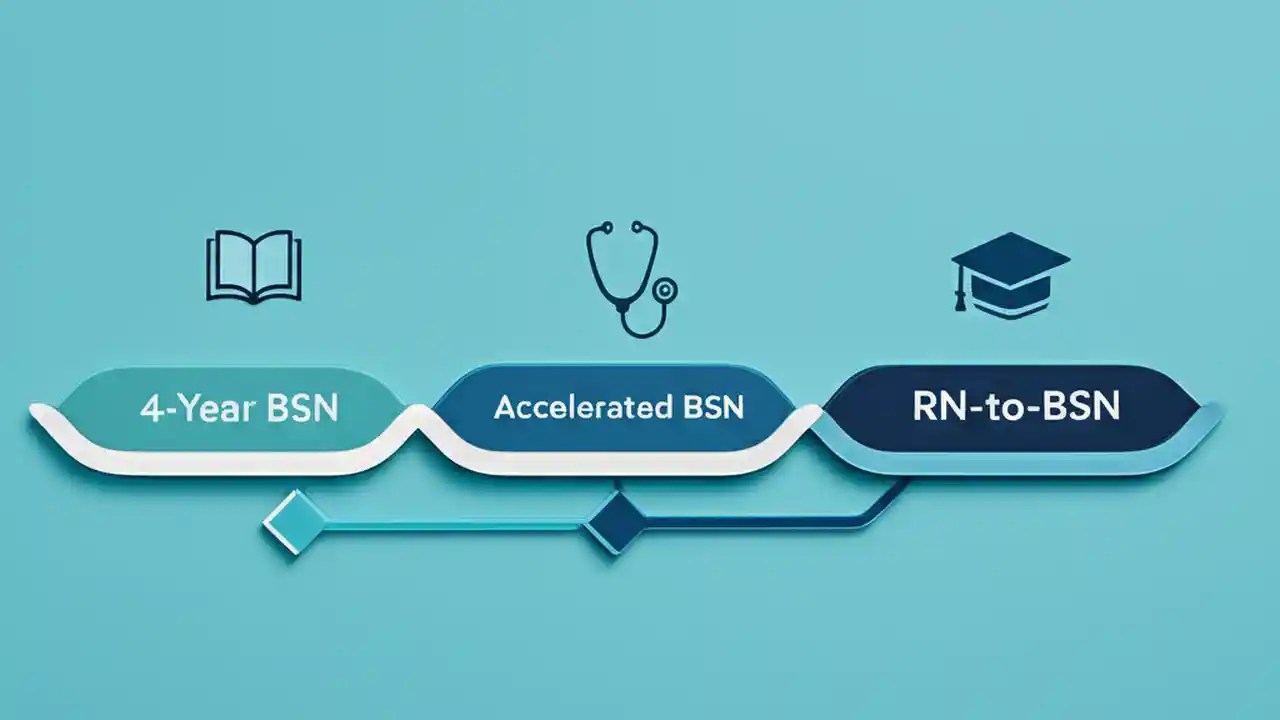 4-Year BSN

Accelerated BSN

RN-to-BSN