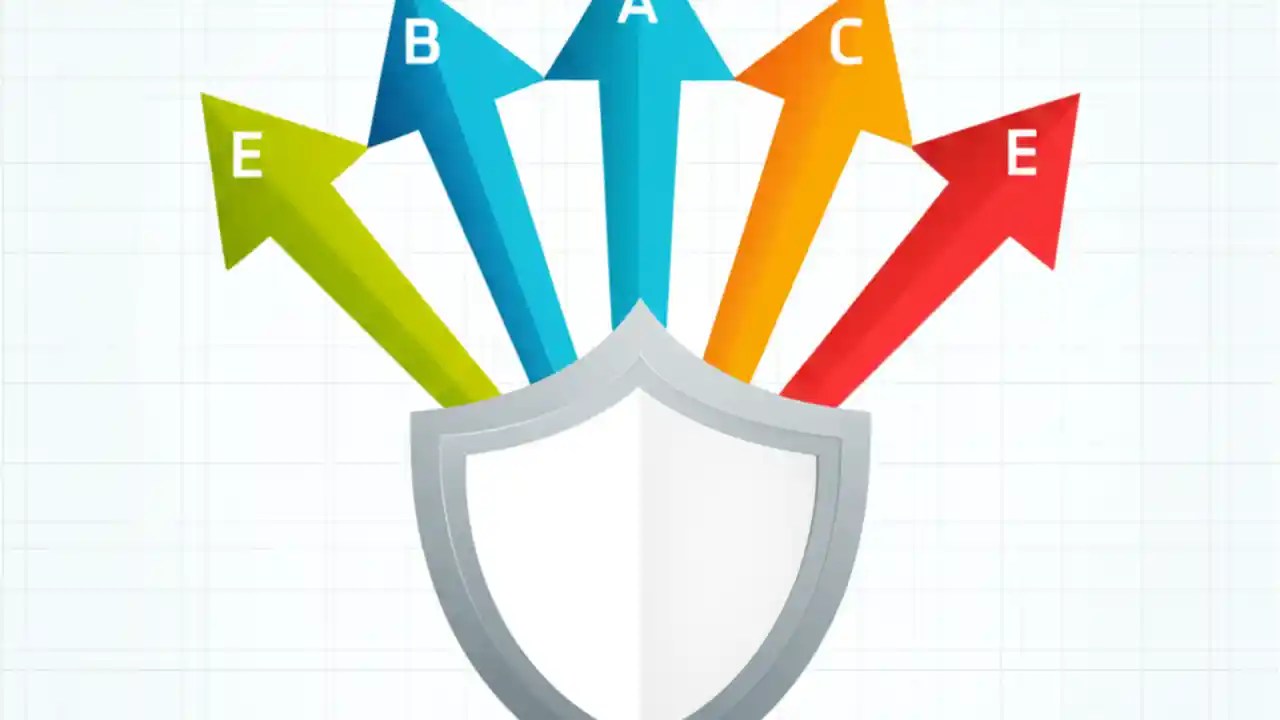 E
B
A
C
E