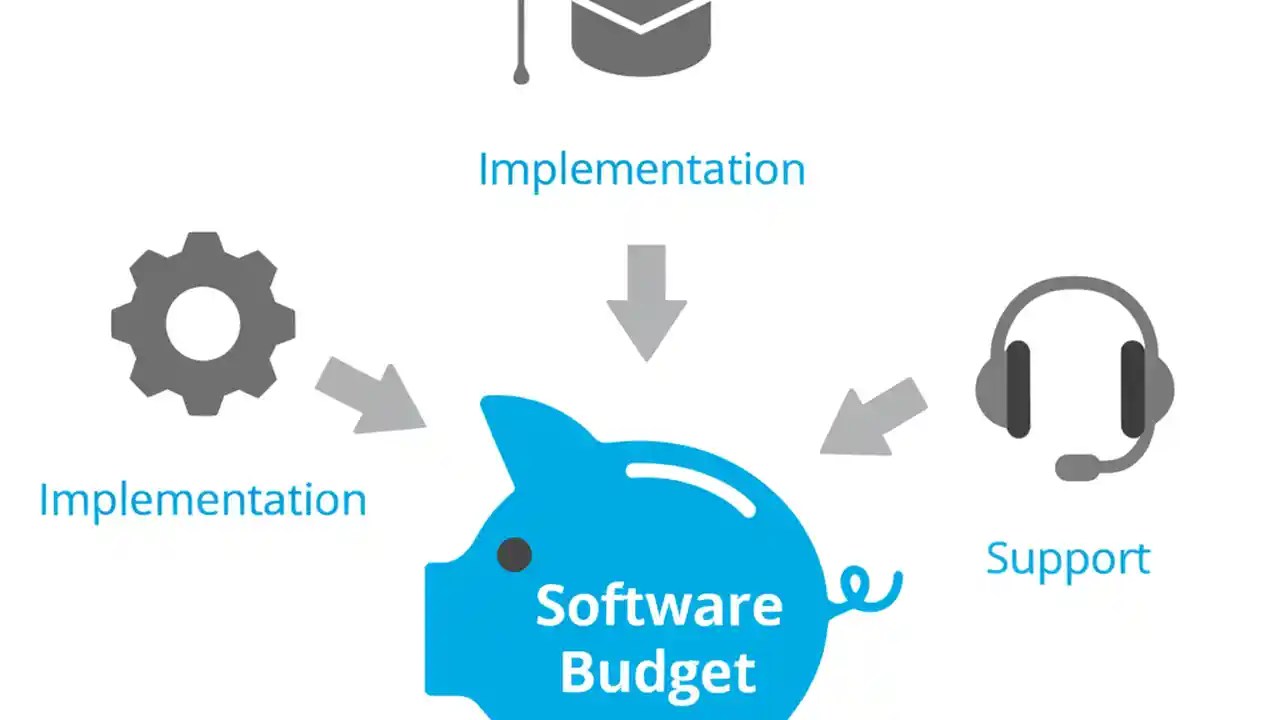 Implementation

Implementation

Support

Software Budget