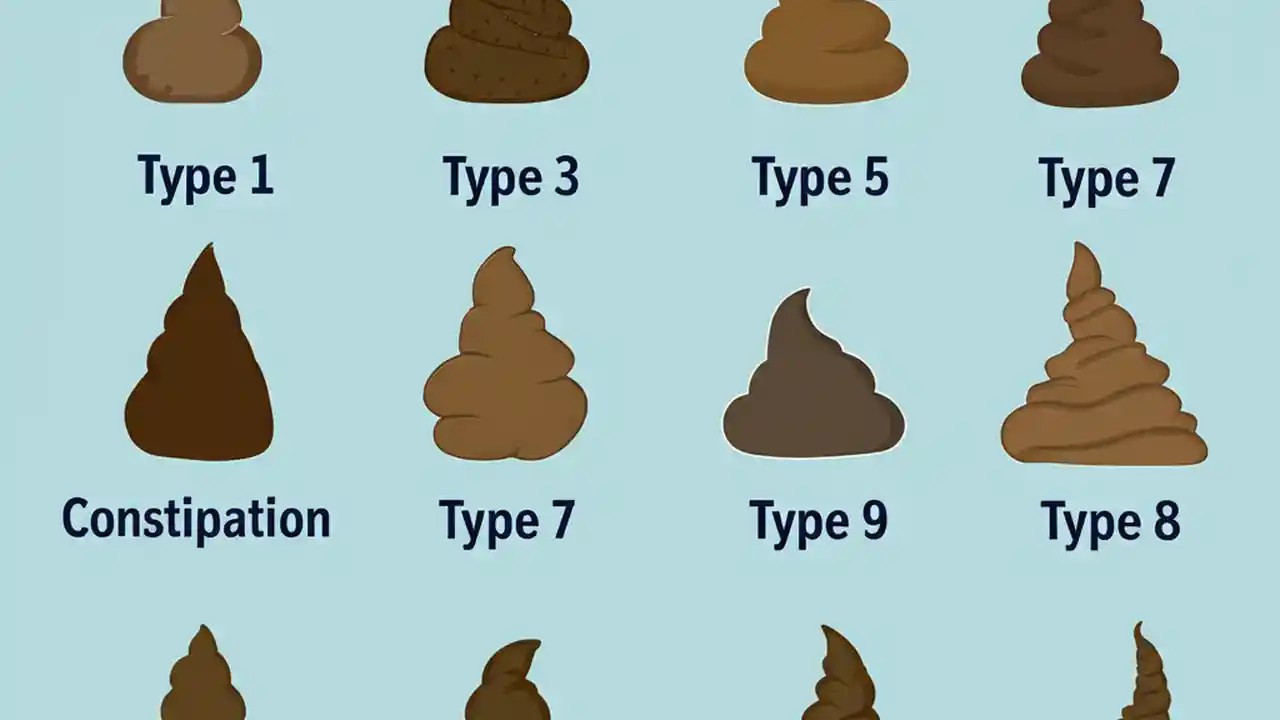 Type 1

Type 3

Type 5

Type 7

Constipation

Type 7

Type 9

Type 8