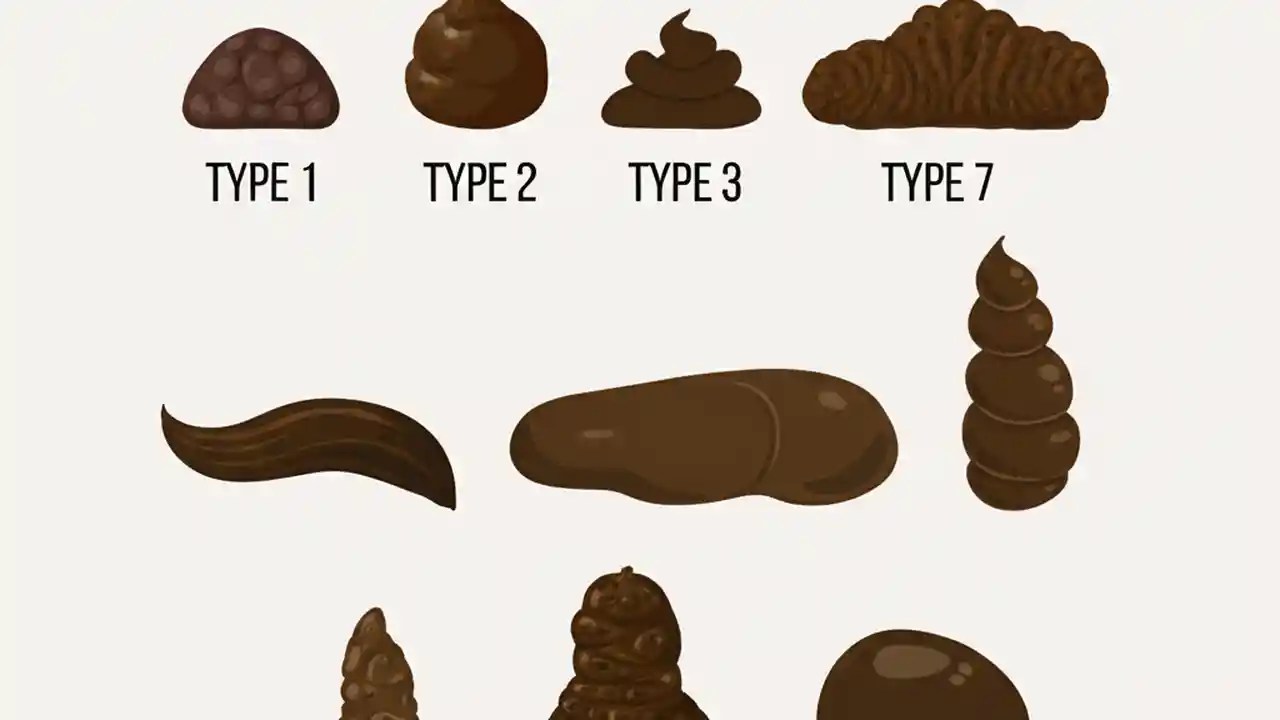 TYPE 1 TYPE 2 TYPE 3 TYPE 7