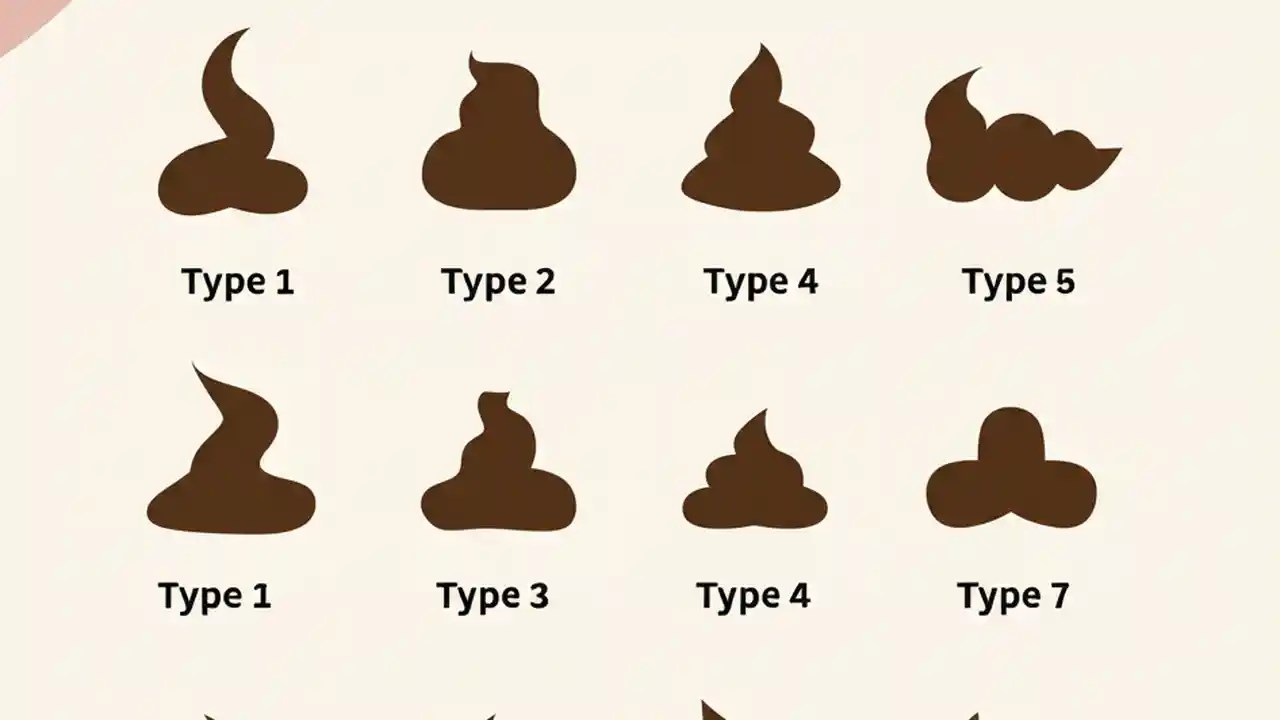 Type 1 Type 2 Type 4 Type 5

Type 1 Type 3 Type 4 Type 7