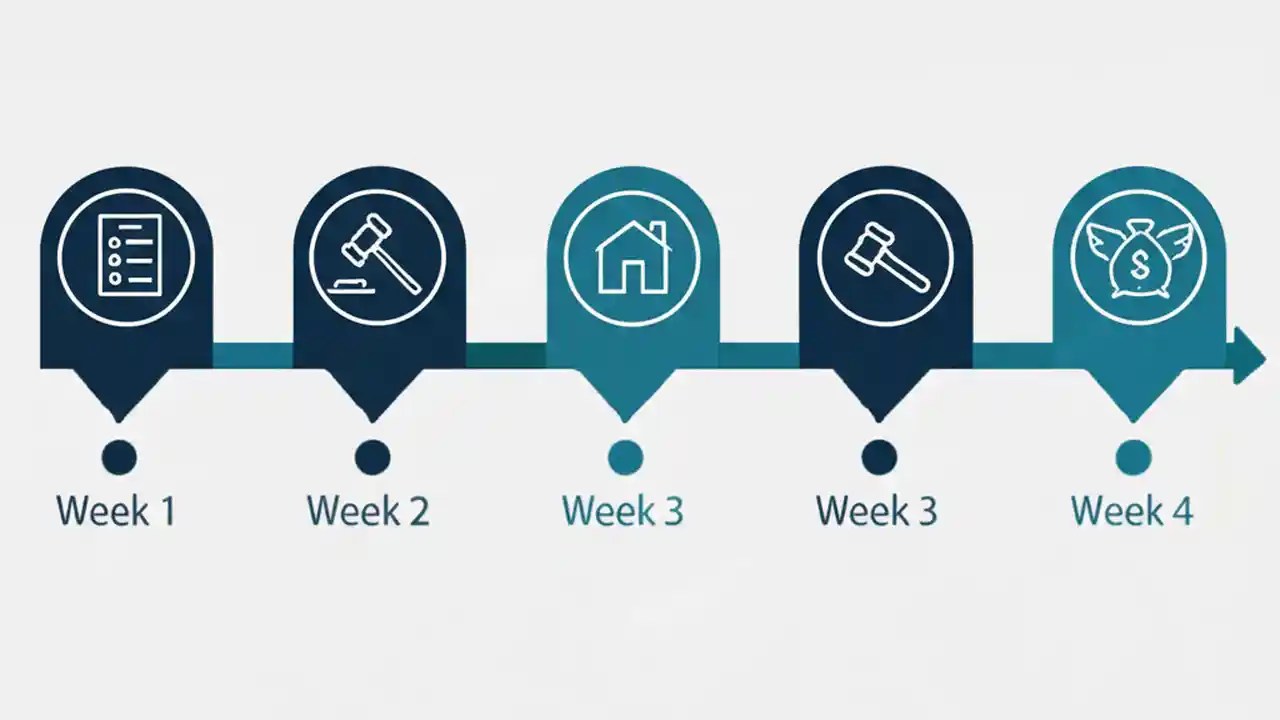 $
Week 1
Week 2
Week 3
Week 3
Week 4