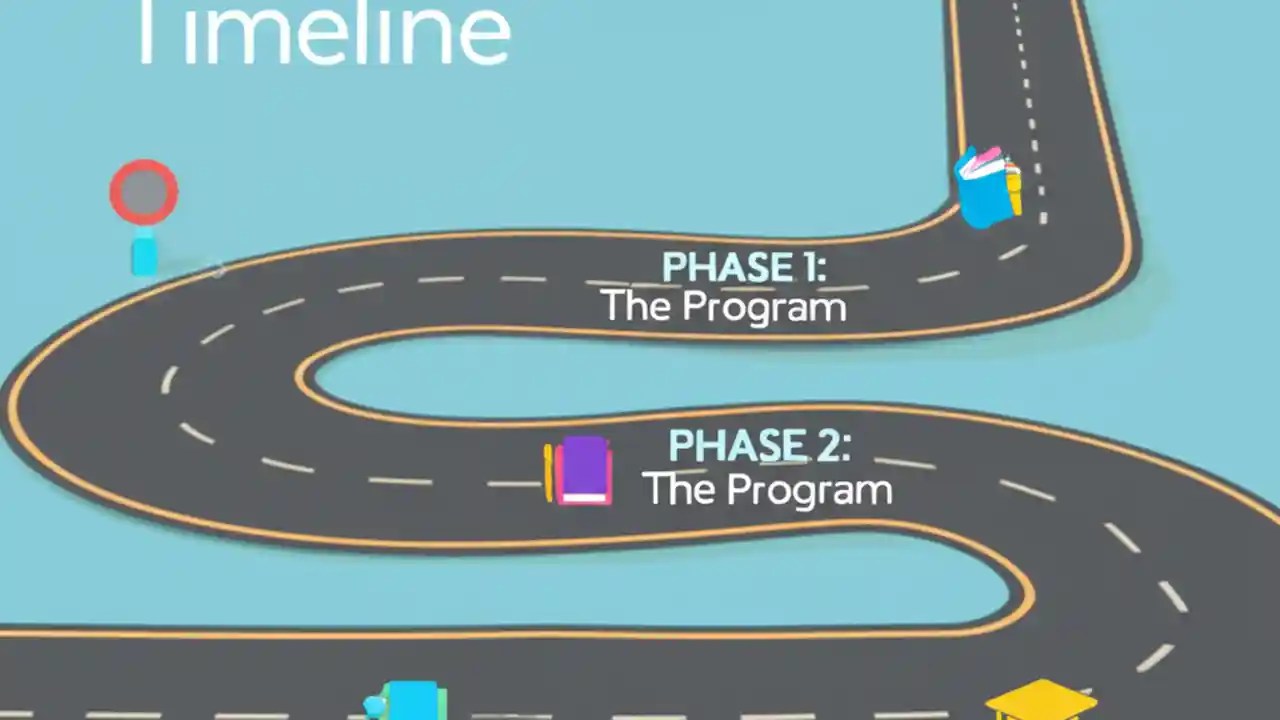 Timeline

PHASE 1:
The Program

PHASE 2:
The Program