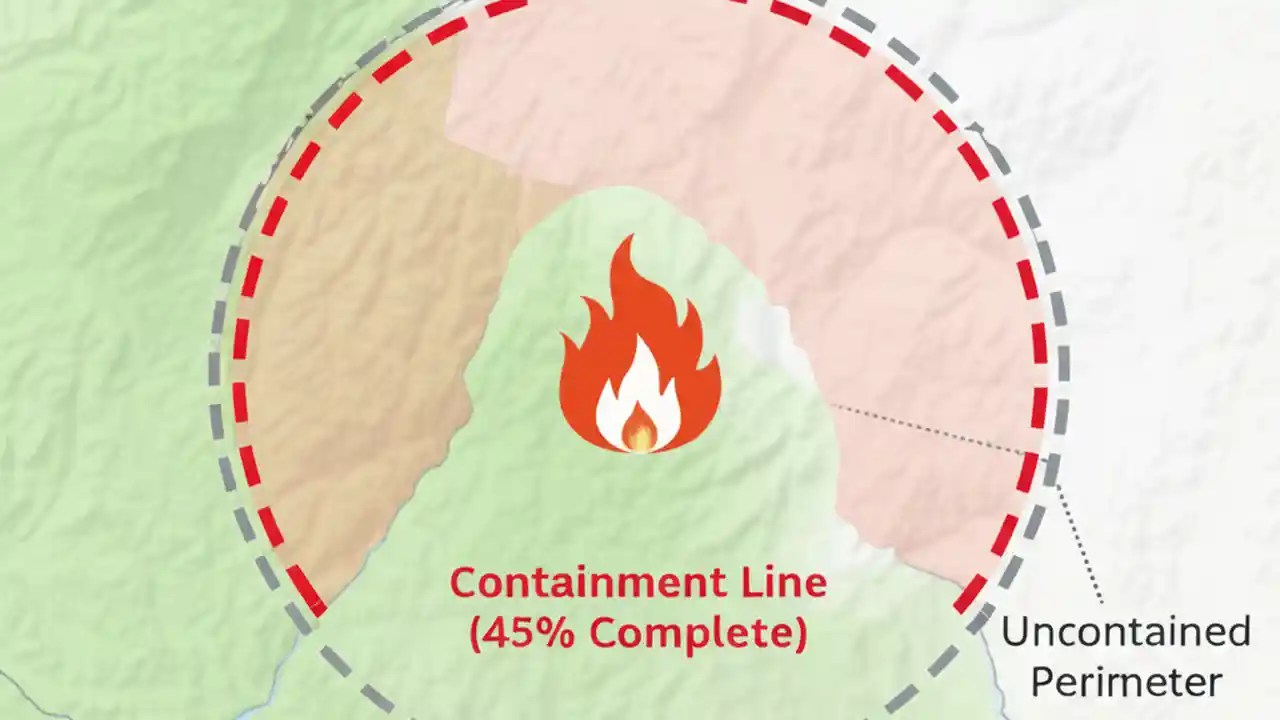 Containment Line
(45% Complete)

Uncontained
Perimeter