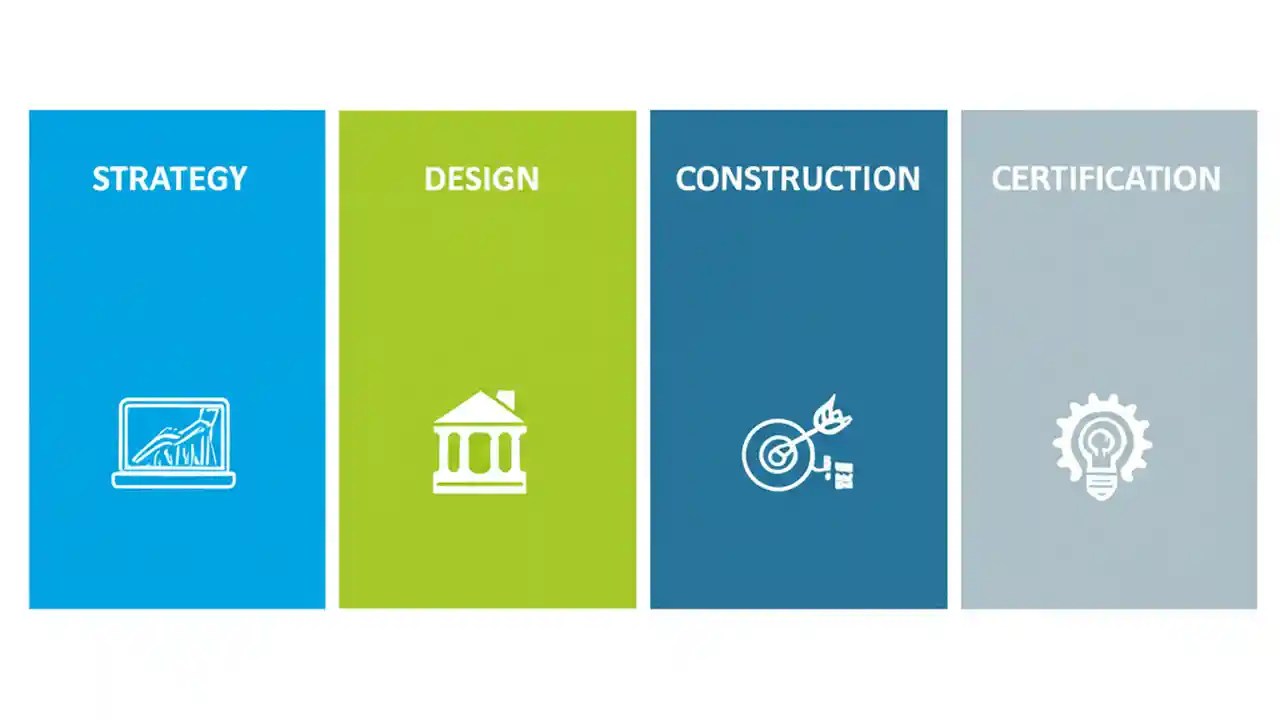 STRATEGY

DESIGN

CONSTRUCTION

CERTIFICATION