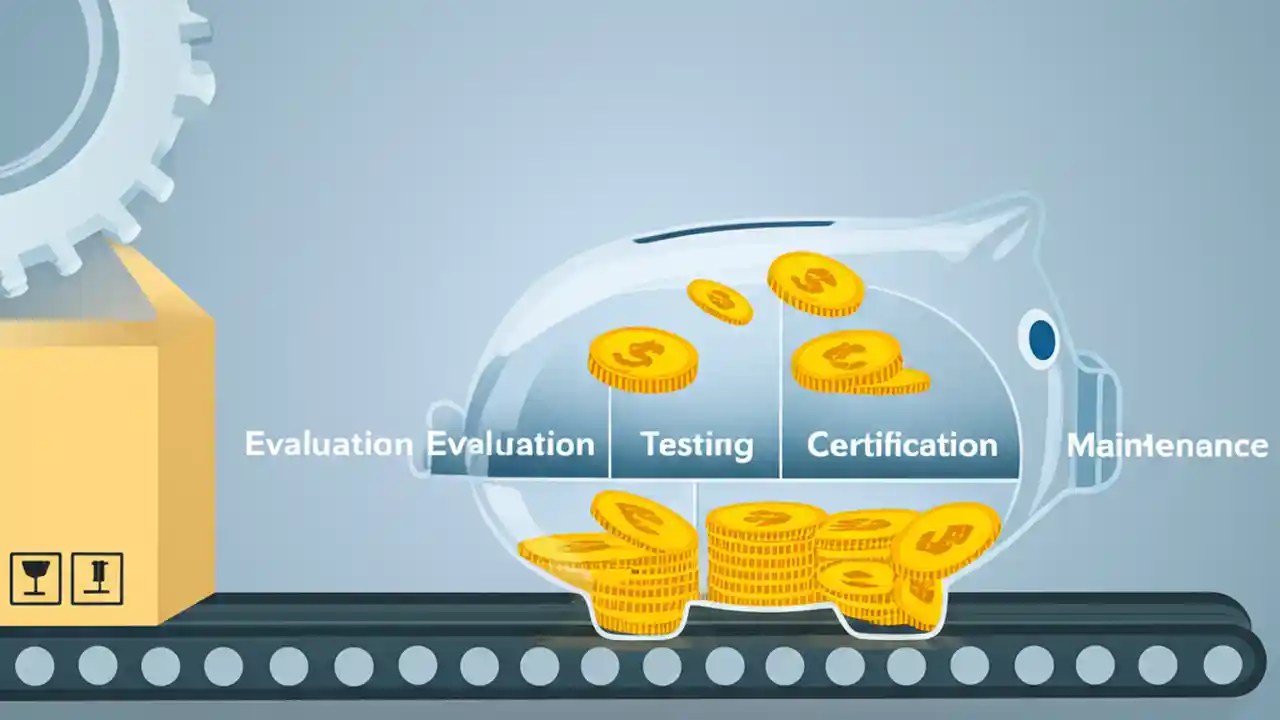 Evaluation Evaluation Testing Certification Maintenance