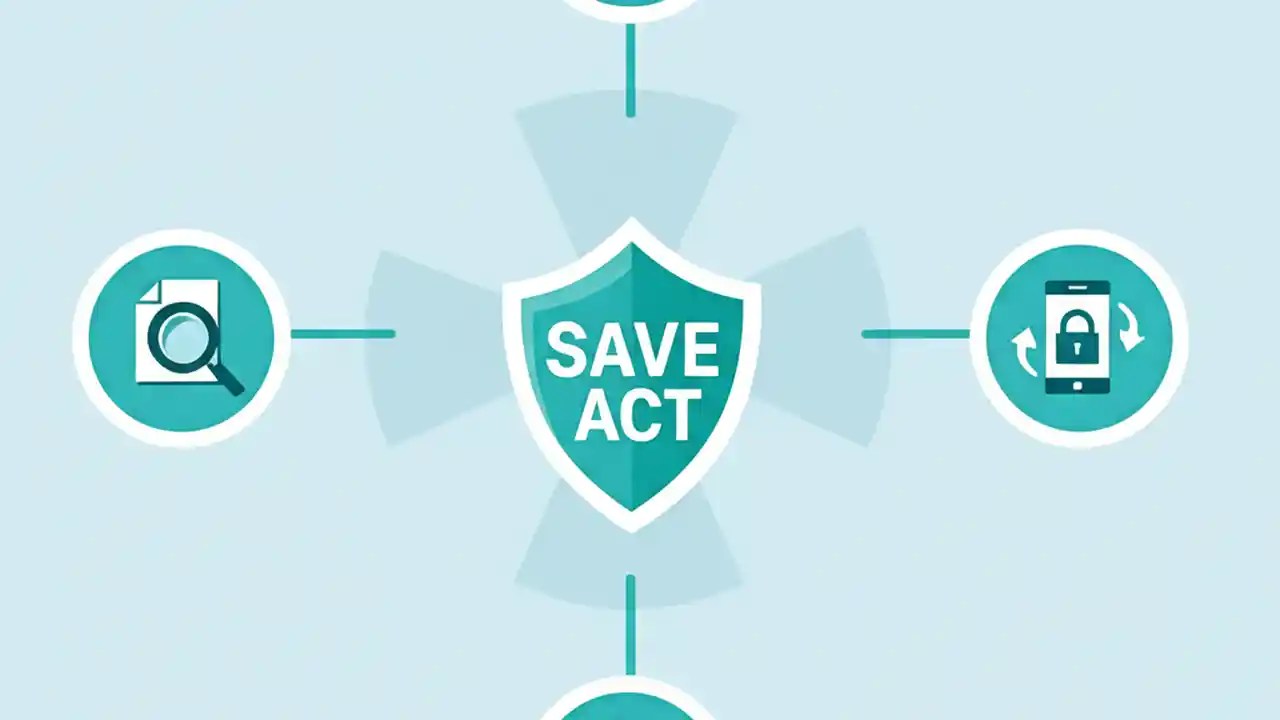 SAVE
ACT