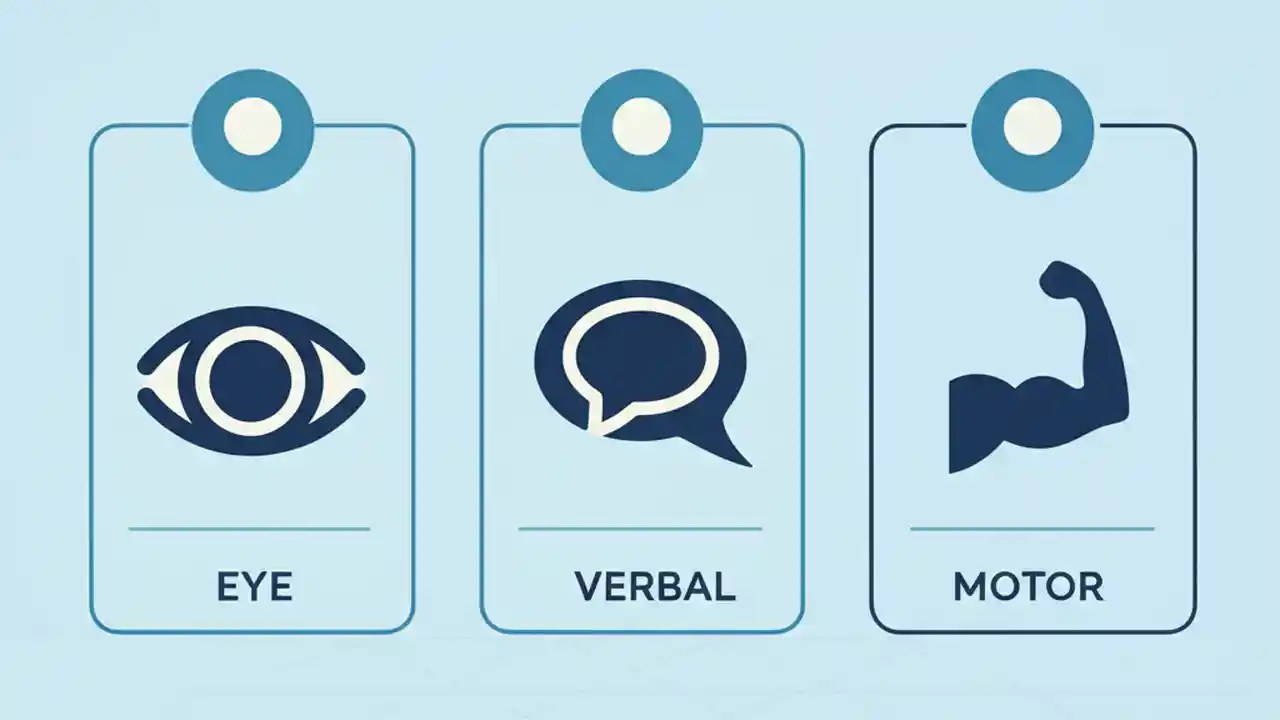 EYE

VERBAL

MOTOR