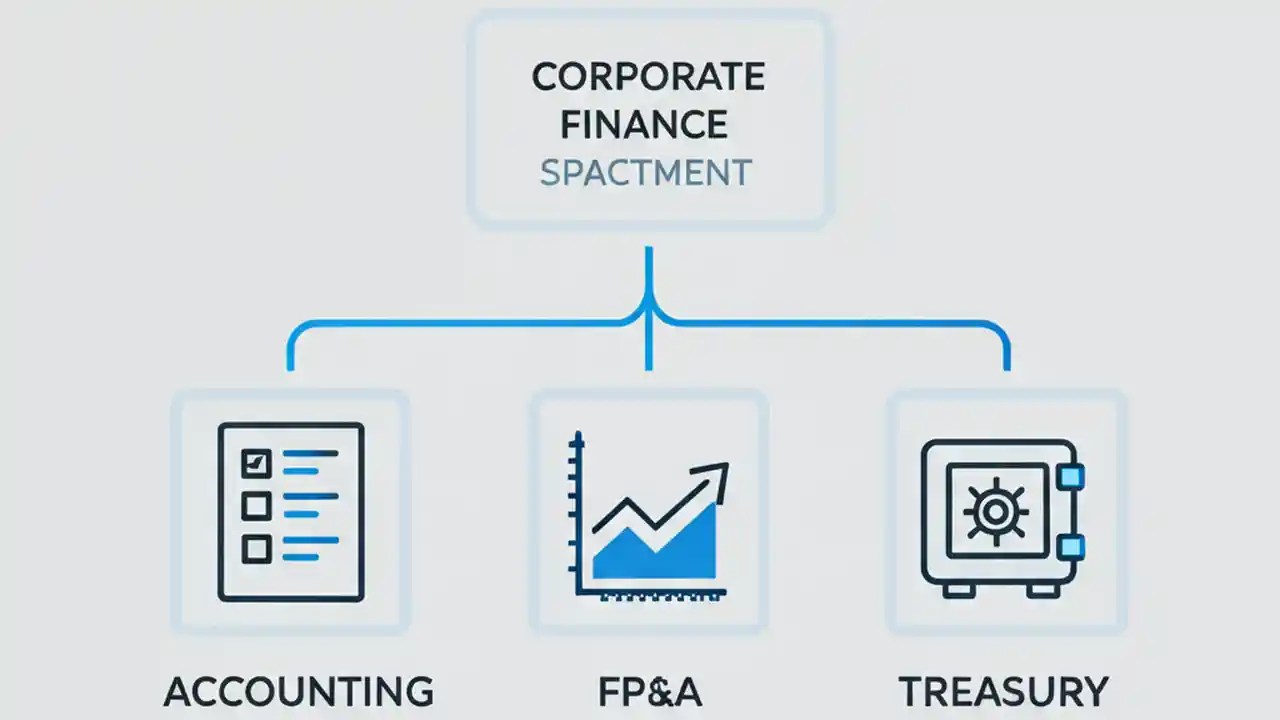 CORPORATE FINANCE SPACTMENT

ACCOUNTING

FP&A

TREASURY