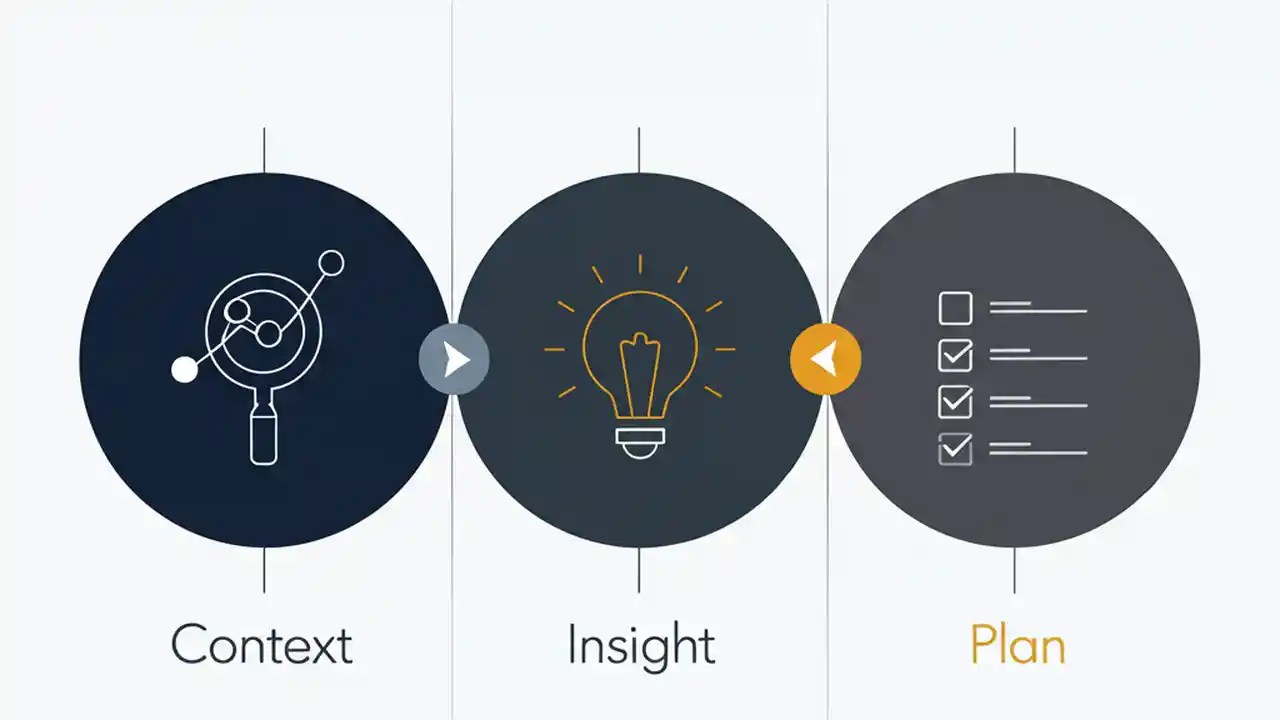 Context

Insight

Plan