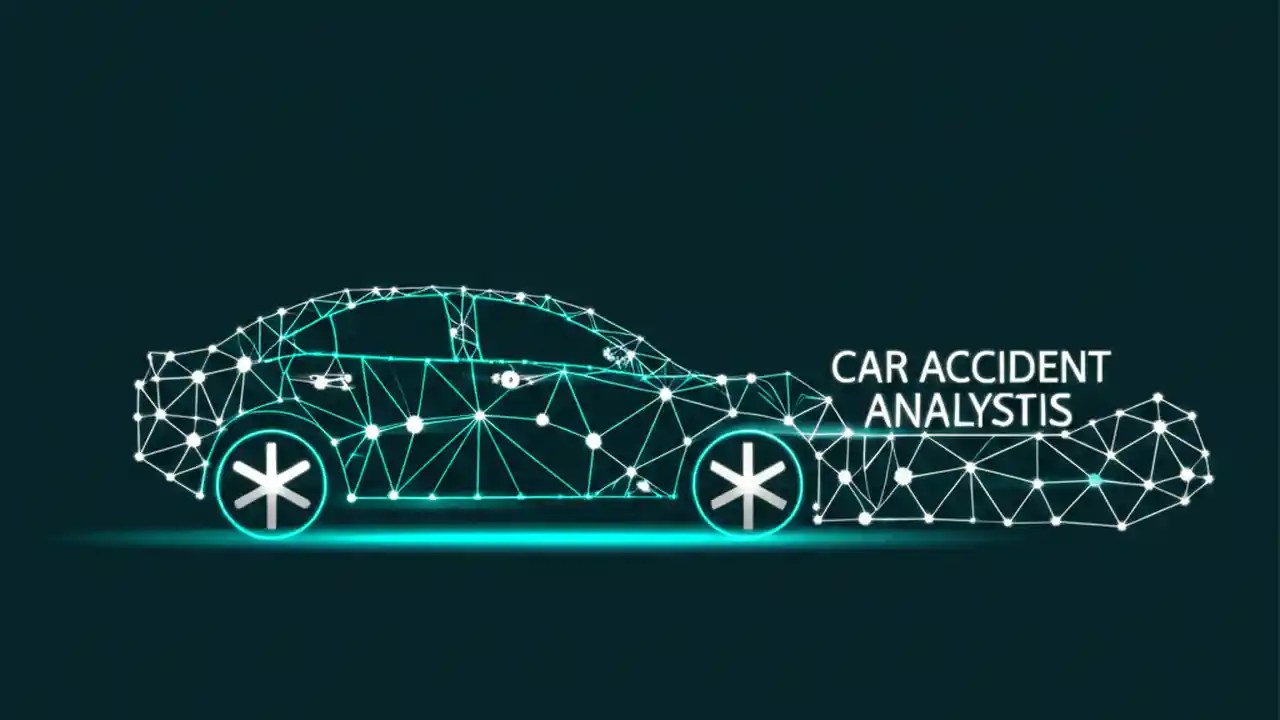 CAR ACCIDENT ANALYSTIS