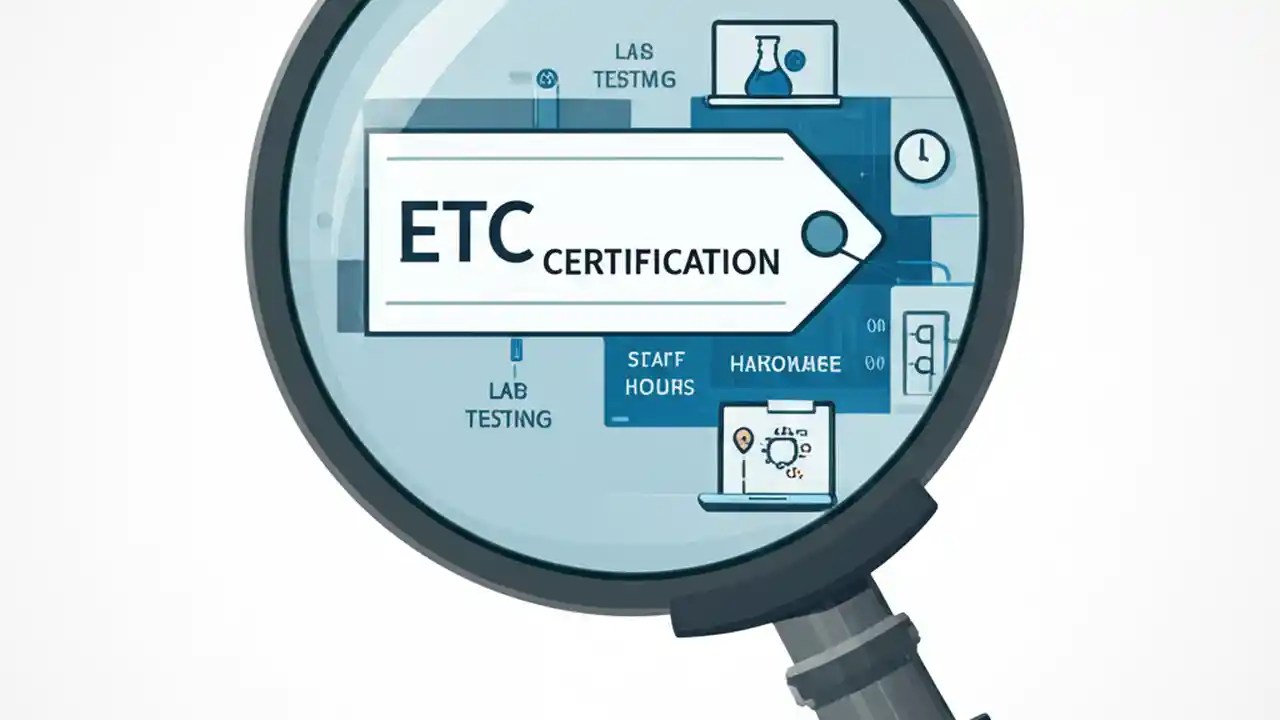 LAS TESTMG

ETC CERTIFICATION

STAFF HOURS

HAROMAEE

00

00

LAB TESTING