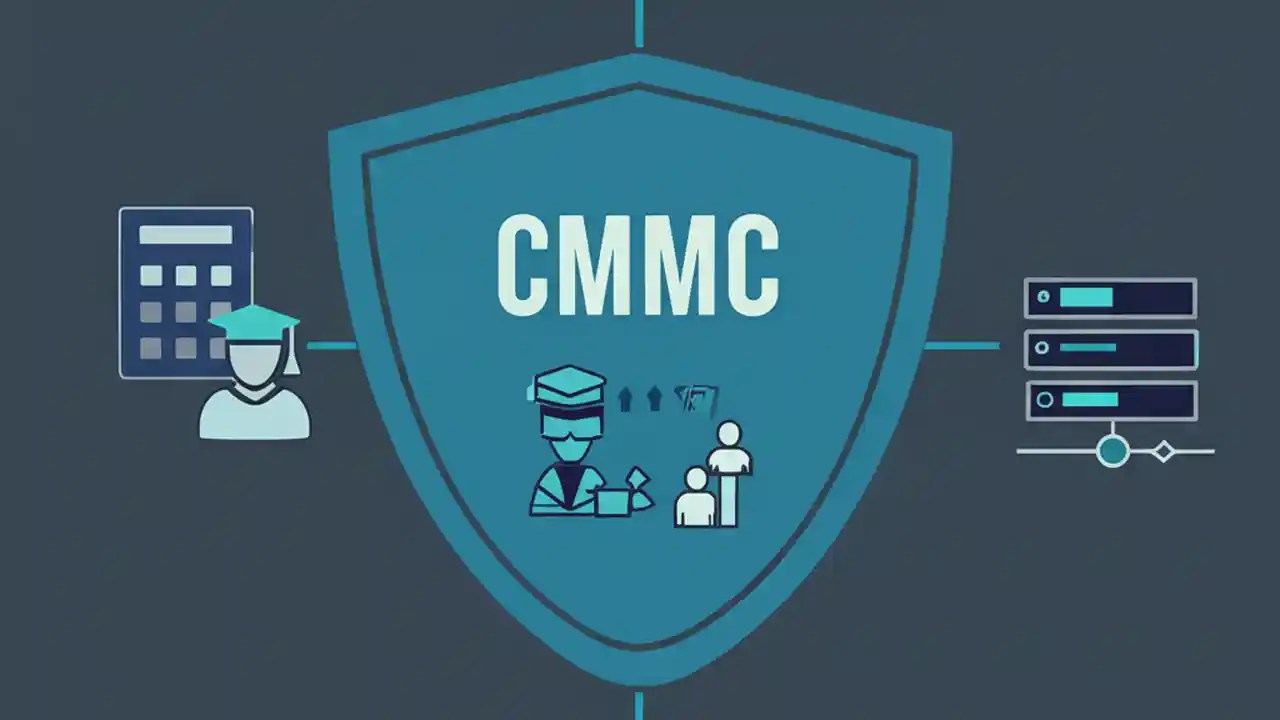 CMMC