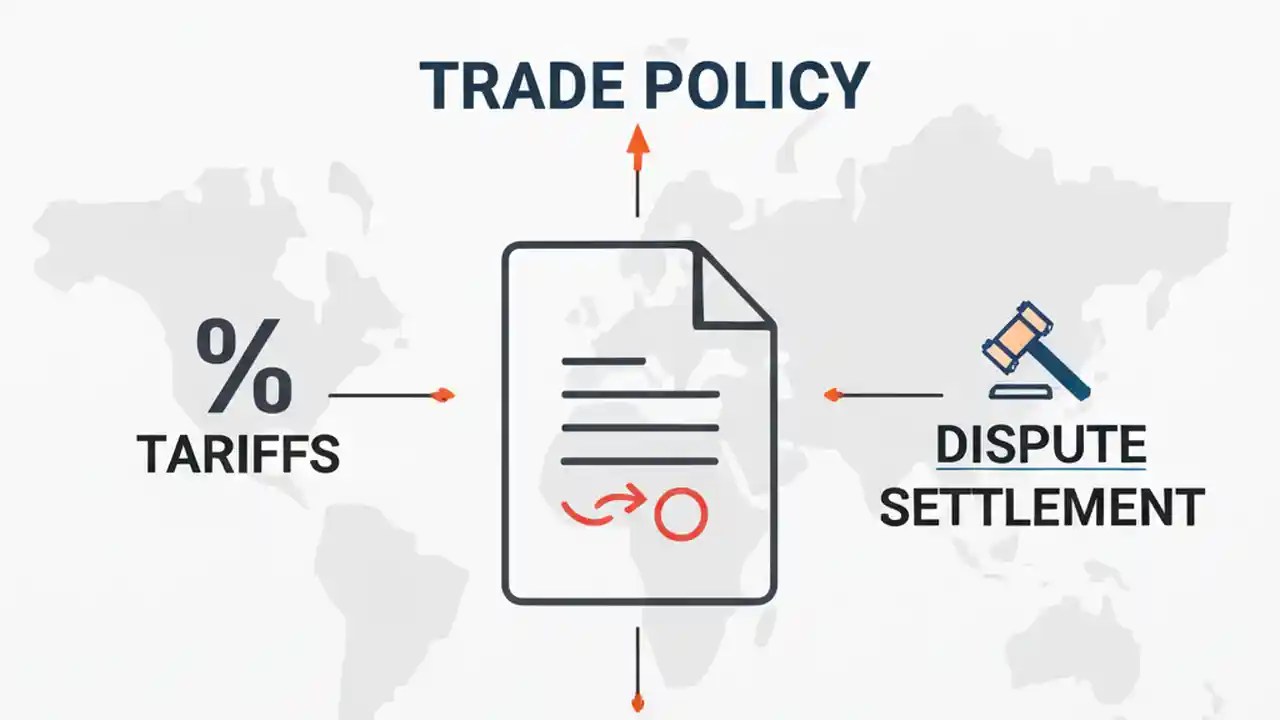 TRADE POLICY

%
TARIFFS

DISPUTE
SETTLEMENT