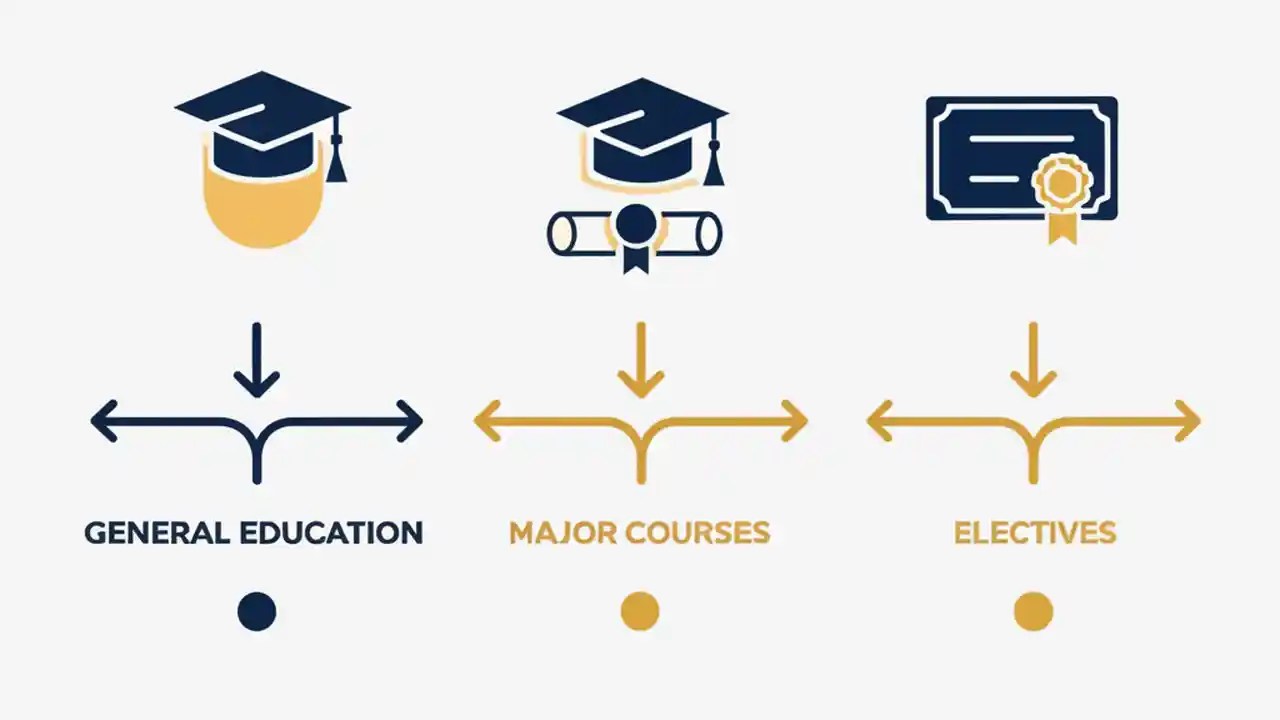 GENERAL EDUCATION

MAJOR COURSES

ELECTIVES