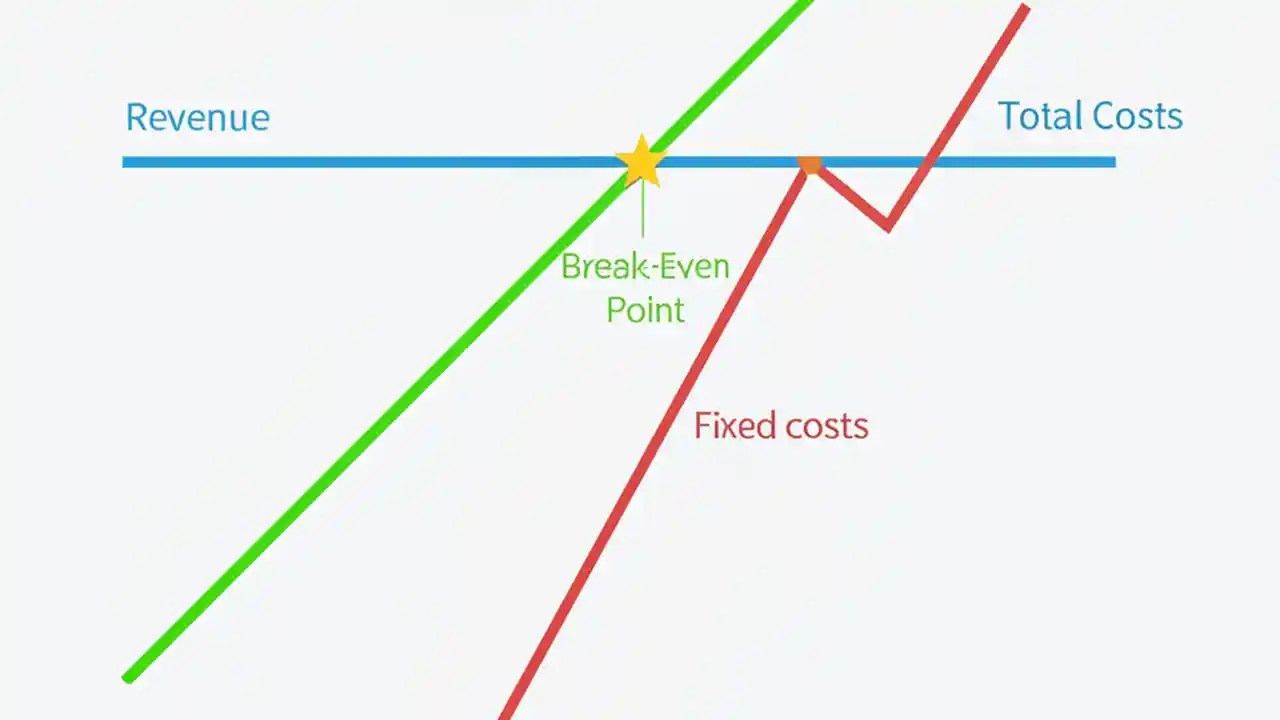 Revenue

Total Costs

Break-Even Point

Fixed costs