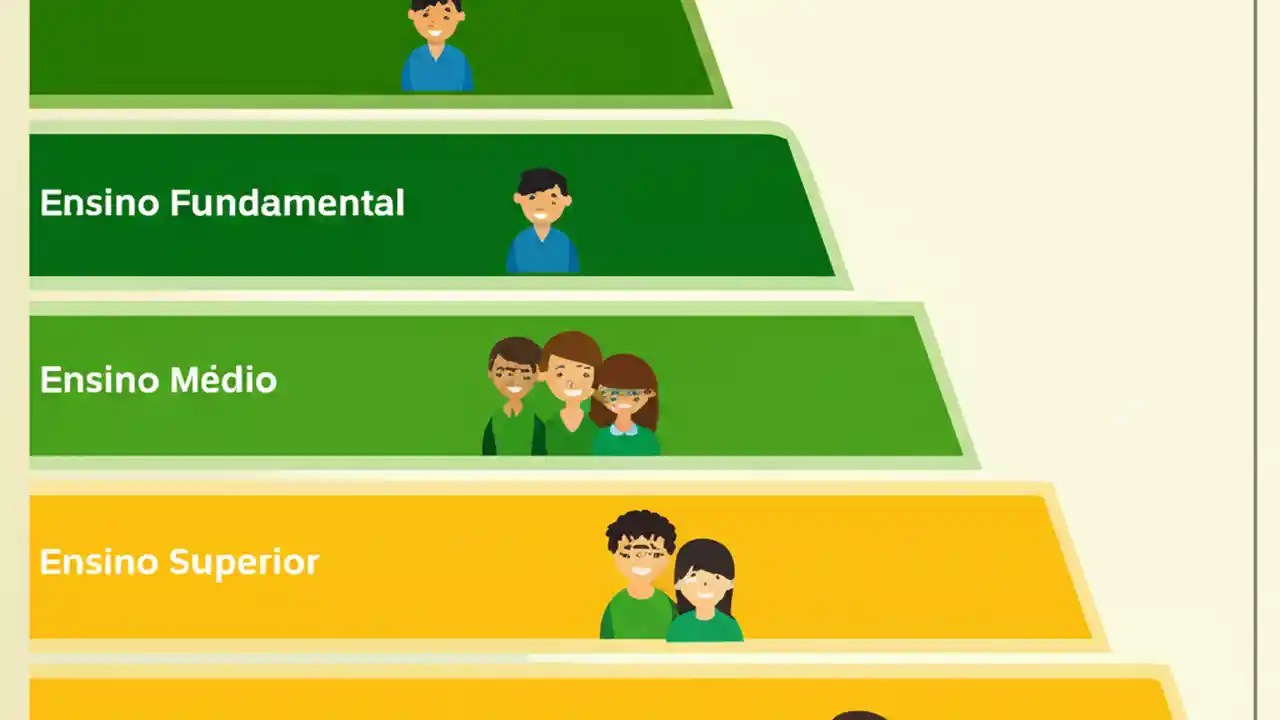 Ensino Fundamental

Ensino Médio

Ensino Superior