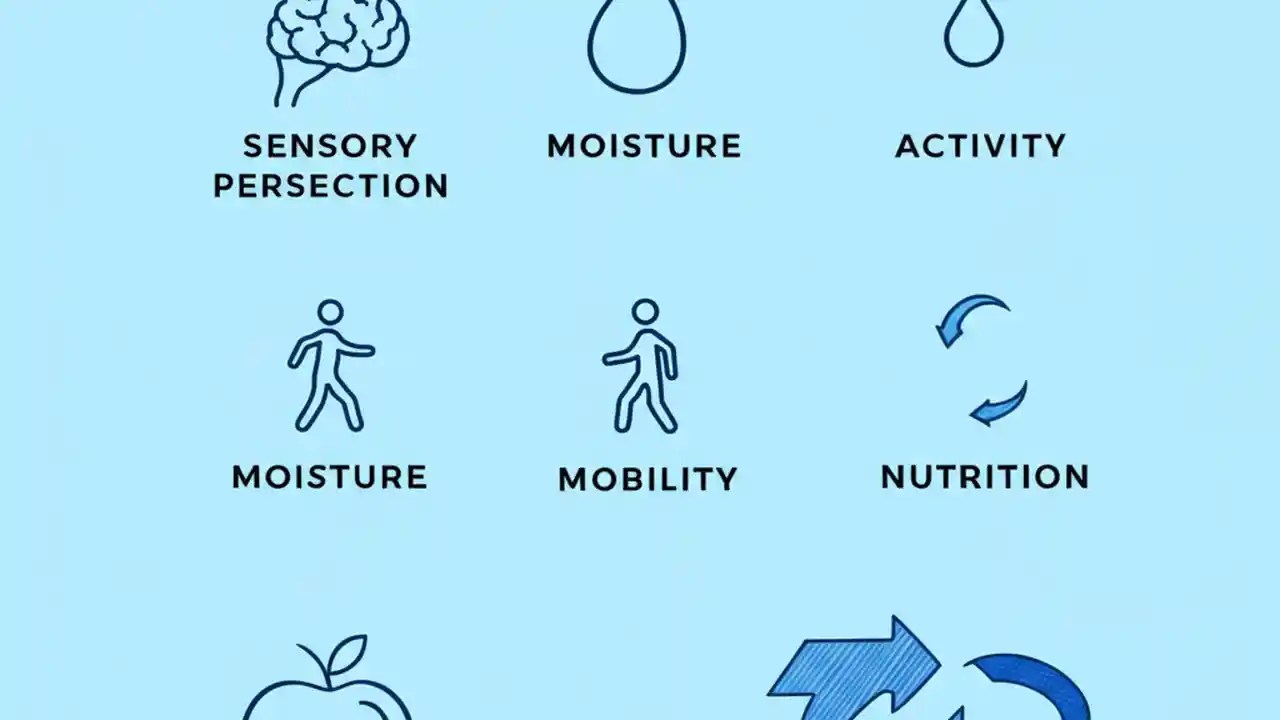 SENSORY PERSECTION

MOISTURE

ACTIVITY

MOISTURE

MOBILITY

NUTRITION